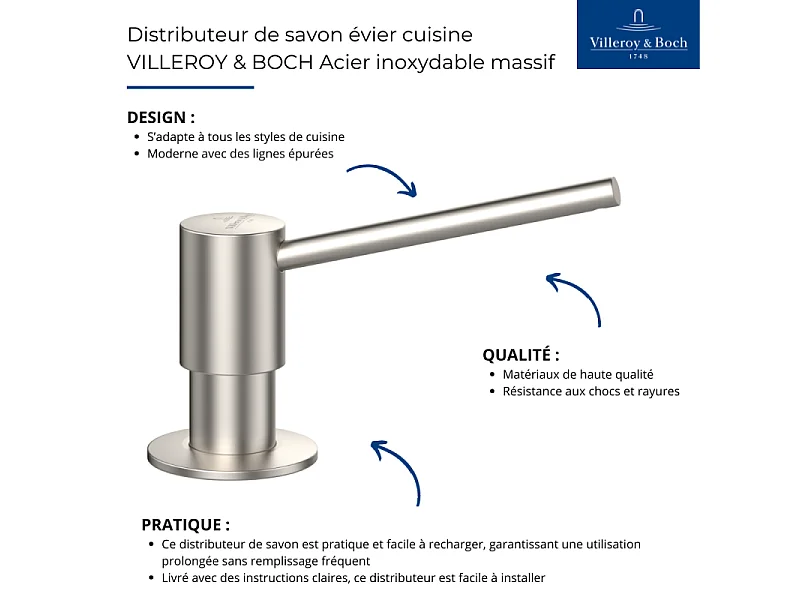 Distributeur de savon évier cuisine VILLEROY & BOCH Acier inoxydable massif

Villeroy & Boch
1748

DESIGN :
• S'adapte à tous les styles de cuisine
• Moderne avec des lignes épurées

QUALITÉ :
• Matériaux de haute qualité
• Résistance aux chocs et rayures

PRATIQUE :
• Ce distributeur de savon est pratique et facile à recharger, garantissant une utilisation prolongée sans remplissage fréquent
• Livré avec des instructions claires, ce distributeur est facile à installer