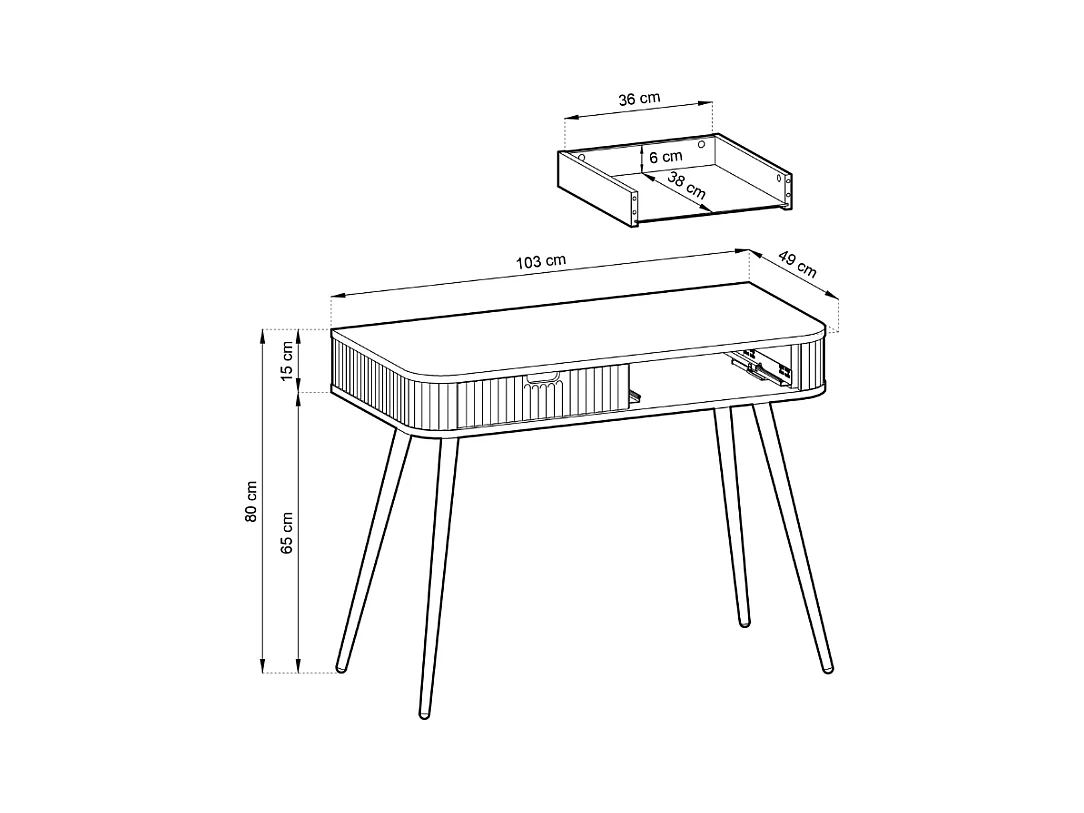 36 cm
6 cm
38 cm
103 cm
49 cm
15 cm
80 cm
65 cm