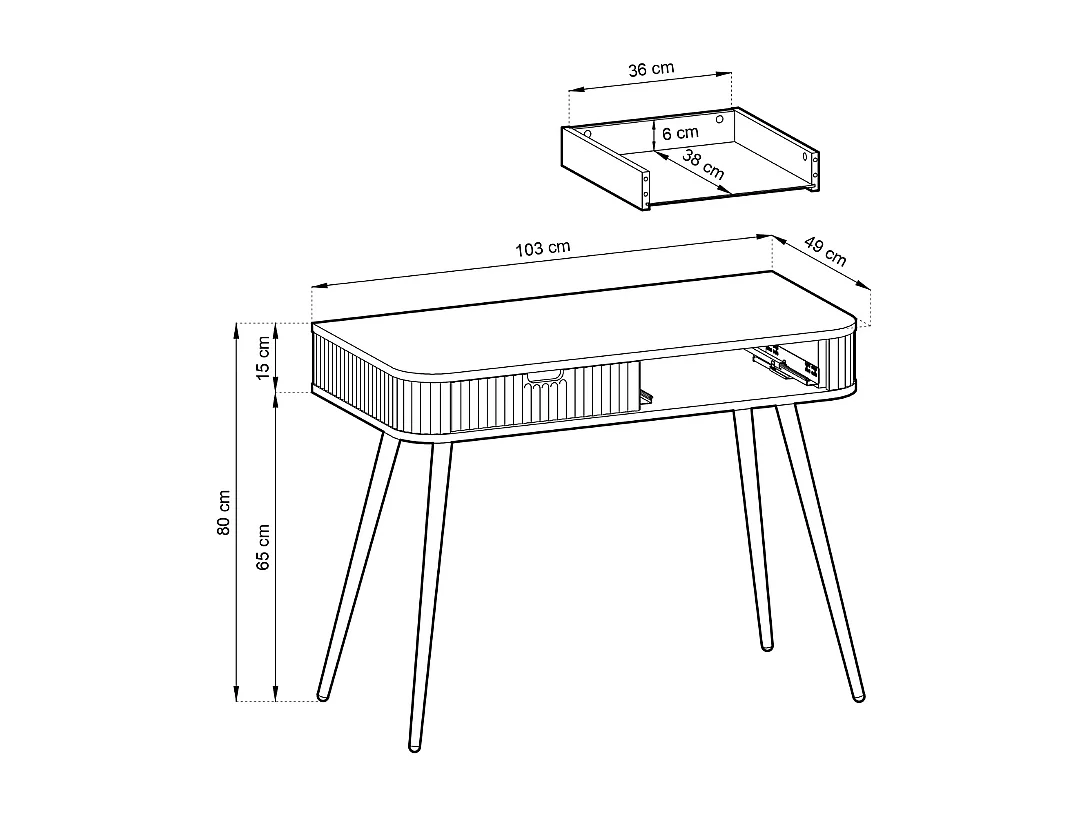 36 cm
6 cm
38 cm
103 cm
49 cm
15 cm
80 cm
65 cm