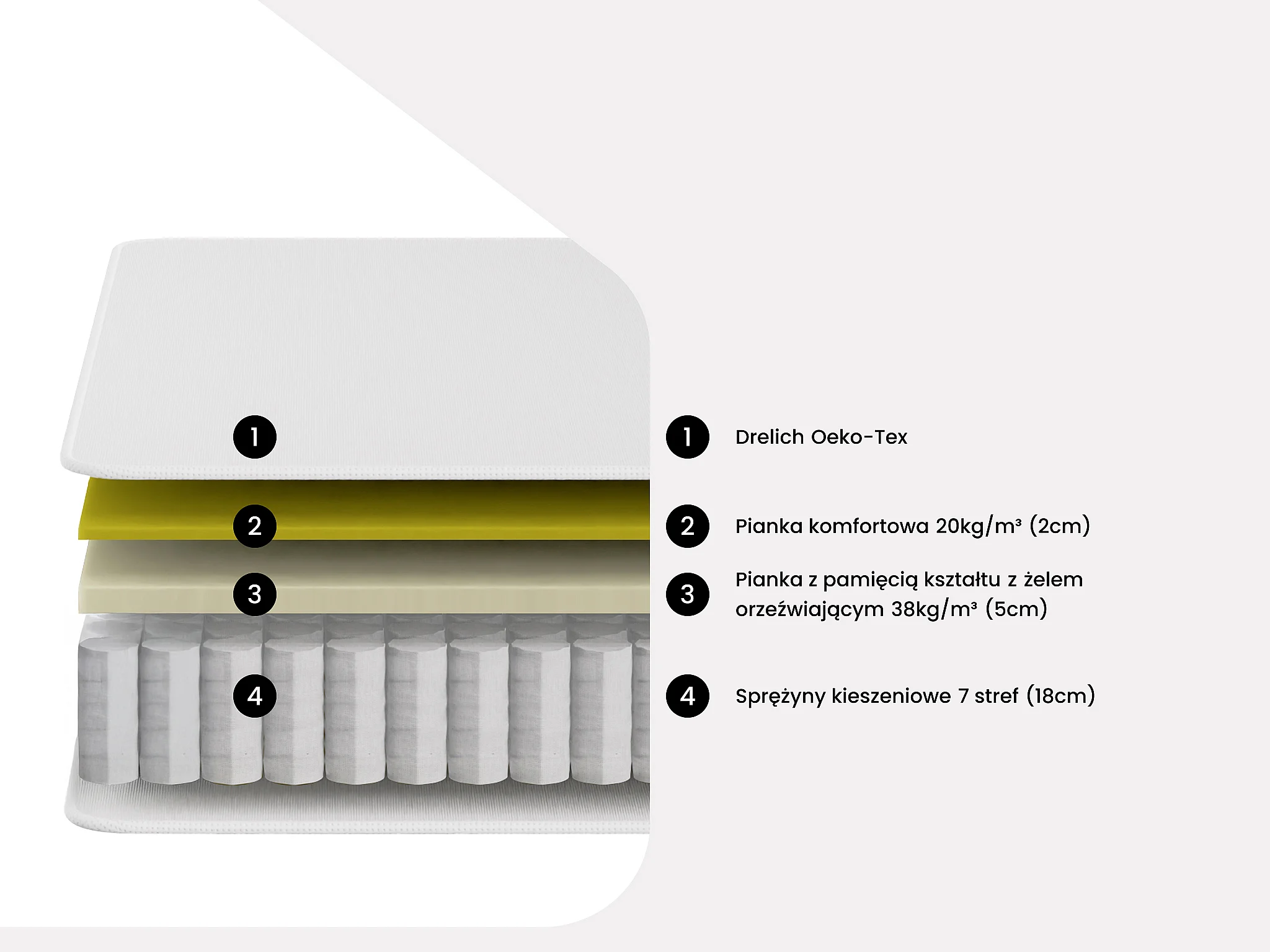 1

2

3

4

1 Drelich Oeko-Tex

2 Pianka komfortowa 20kg/m³ (2cm)

3 Pianka z pamięcią kształtu z żelem orzeźwiającym 38kg/m³ (5cm)

4 Sprężyny kieszeniowe 7 stref (18cm)