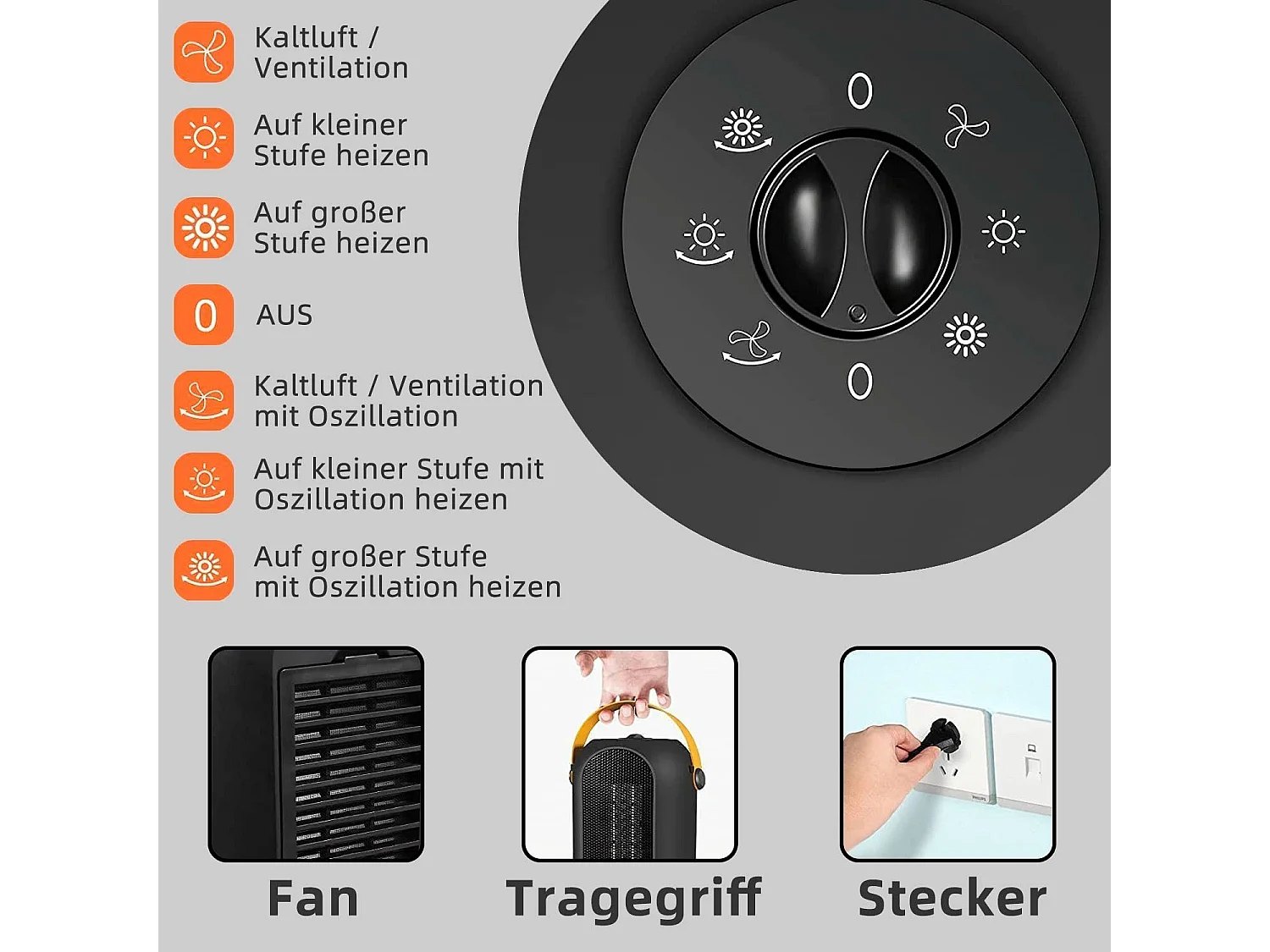 Kaltluft / Ventilation

Auf kleiner Stufe heizen

Auf großer Stufe heizen

0 AUS

Kaltluft / Ventilation mit Oszillation

Auf kleiner Stufe mit Oszillation heizen

Auf großer Stufe mit Oszillation heizen

0

0

Fan

Tragegriff

Stecker