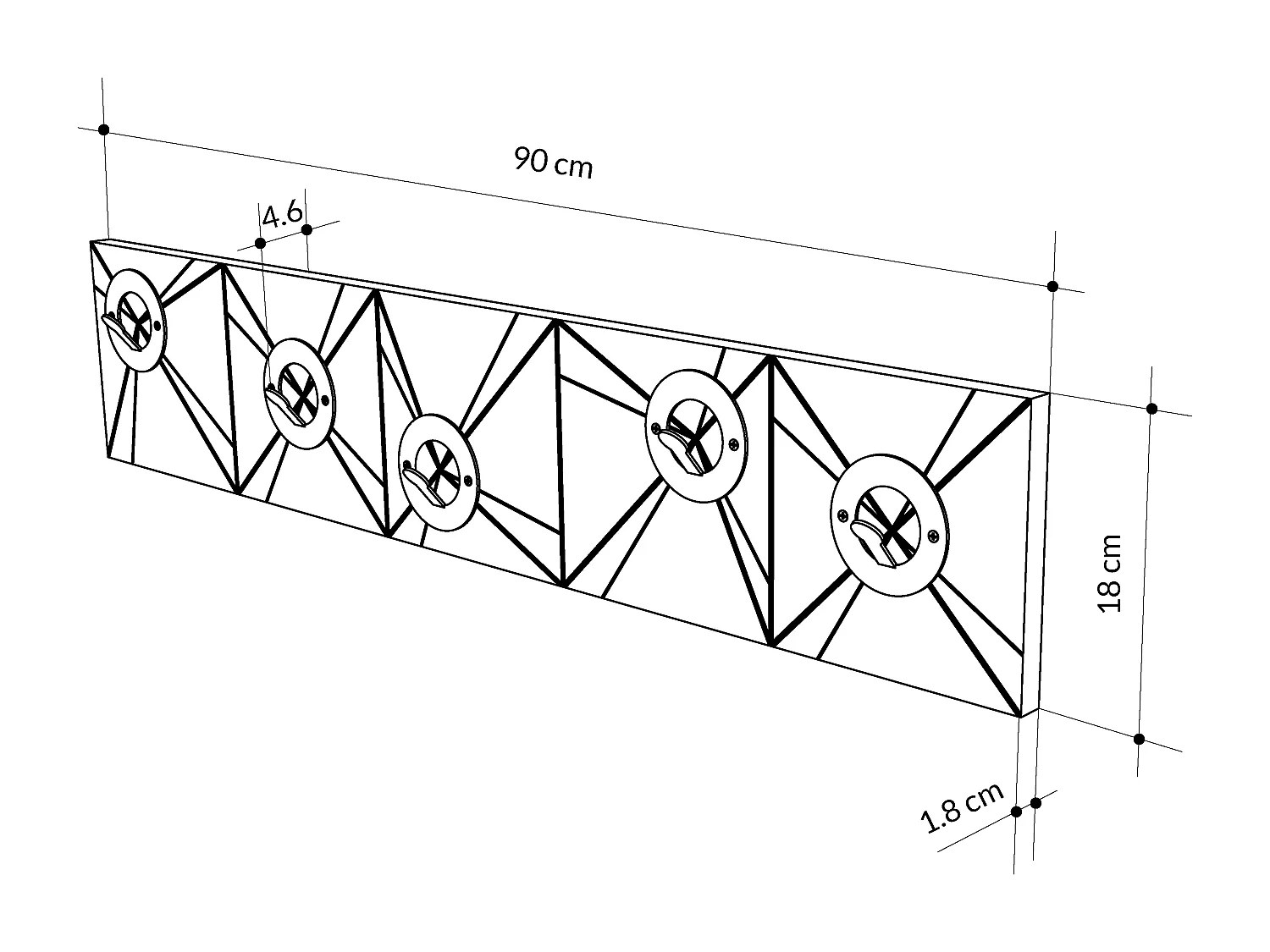 90 cm

4.6

18 cm

1.8 cm