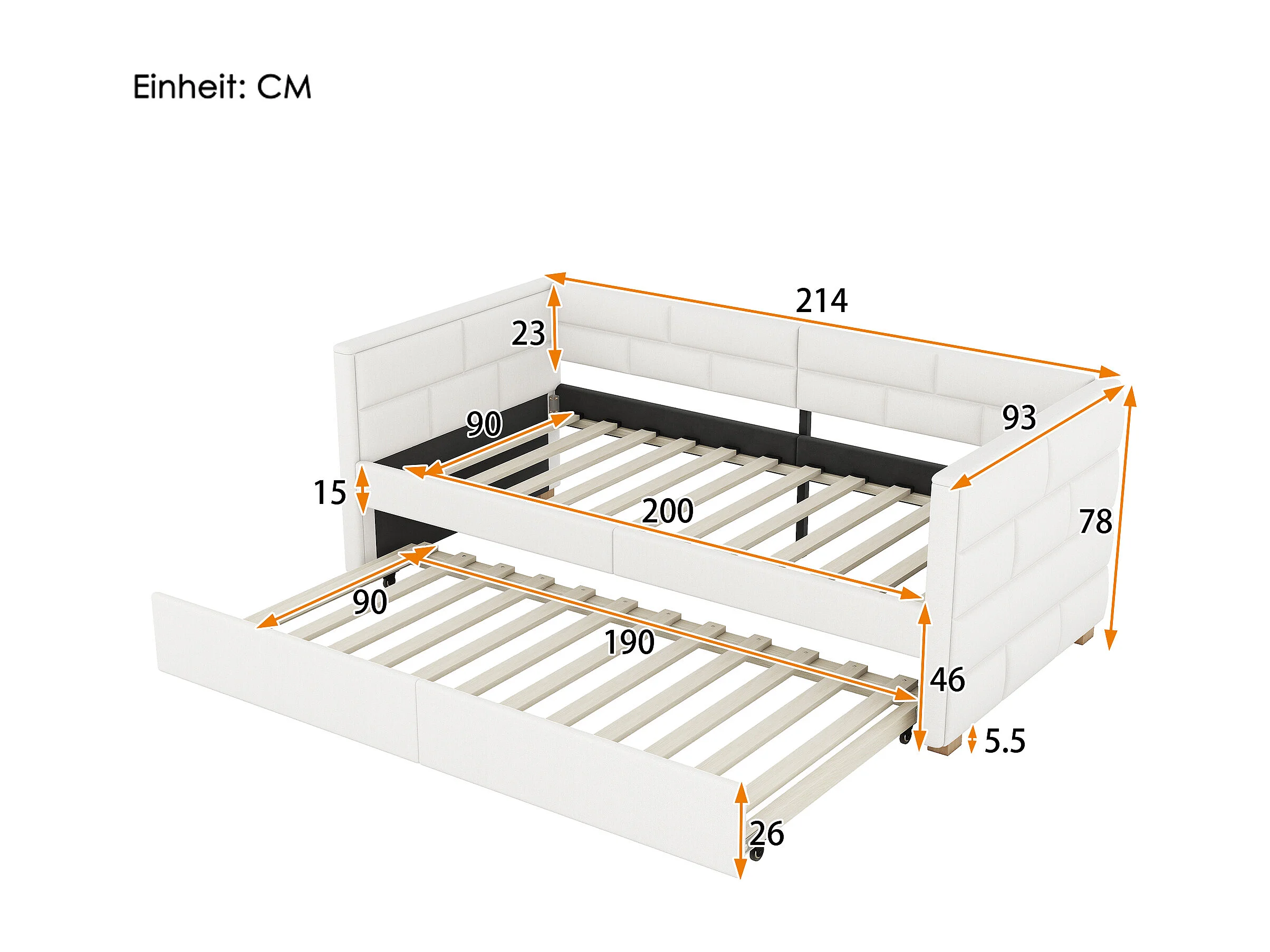 Einheit: CM

214
23
93
90
15
200
78
90
190
46
5.5
26