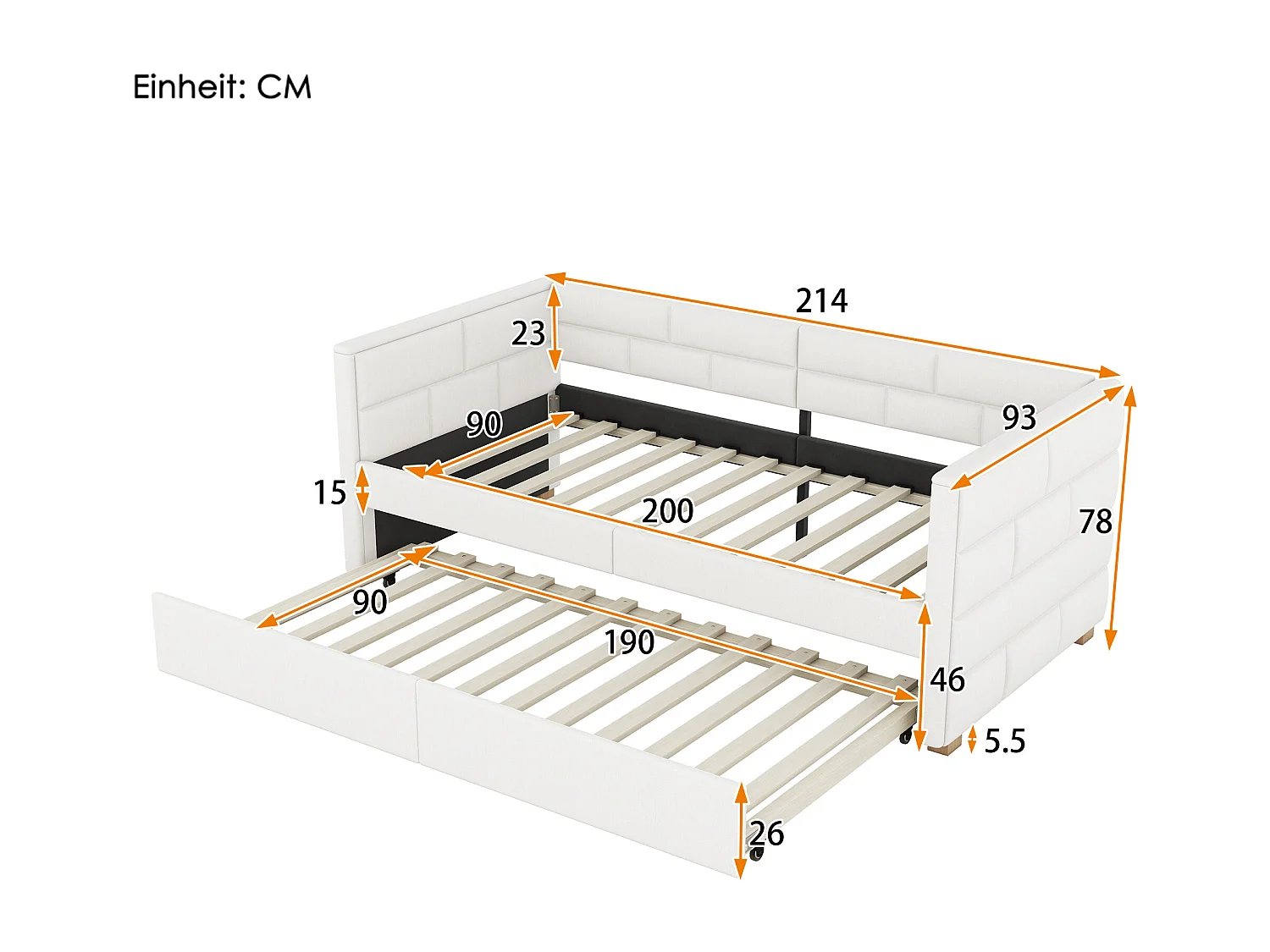 Einheit: CM

214
23
93
90
15
200
78
90
190
46
5.5
26