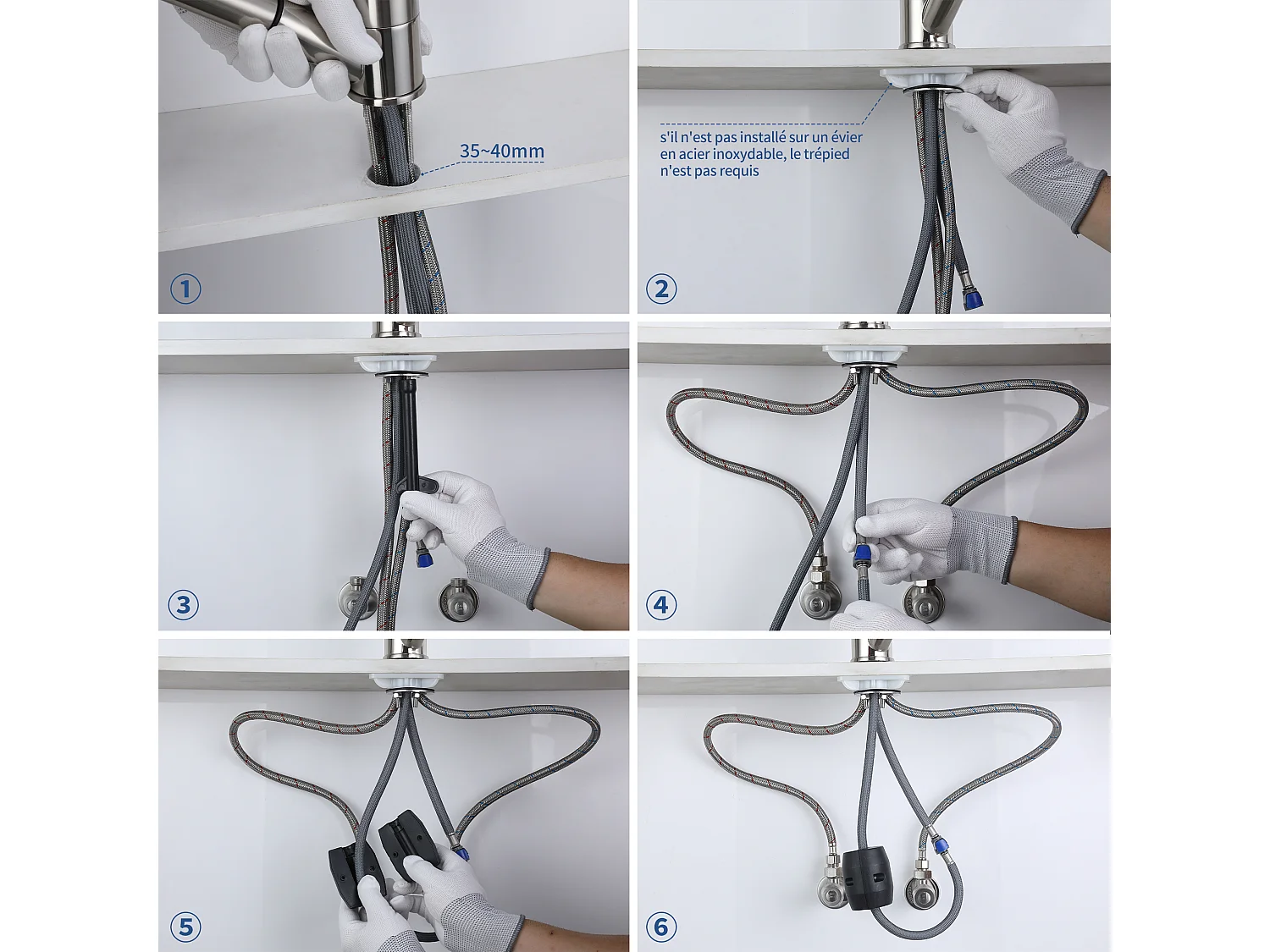 35~40mm

①

s'il n'est pas installé sur un évier en acier inoxydable, le trépied n'est pas requis

②

③

④

⑤

⑥