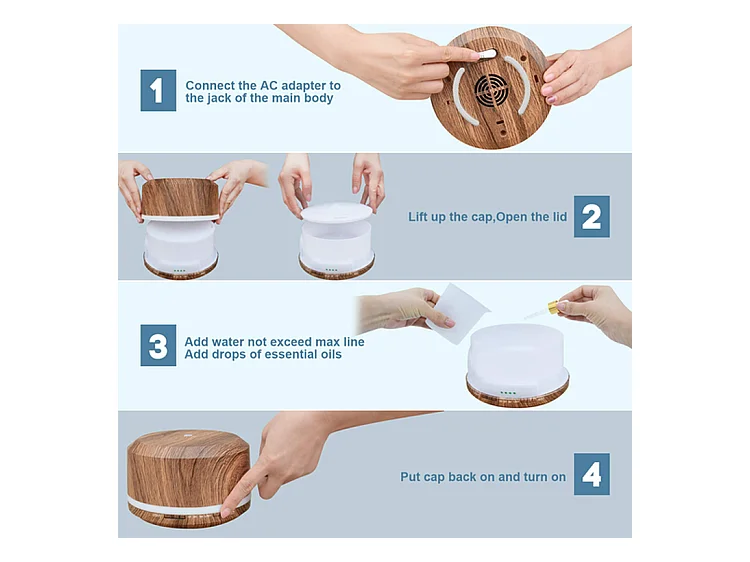 1 Connect the AC adapter to the jack of the main body

Lift up the cap,Open the lid 2

3 Add water not exceed max line
Add drops of essential oils

Put cap back on and turn on 4