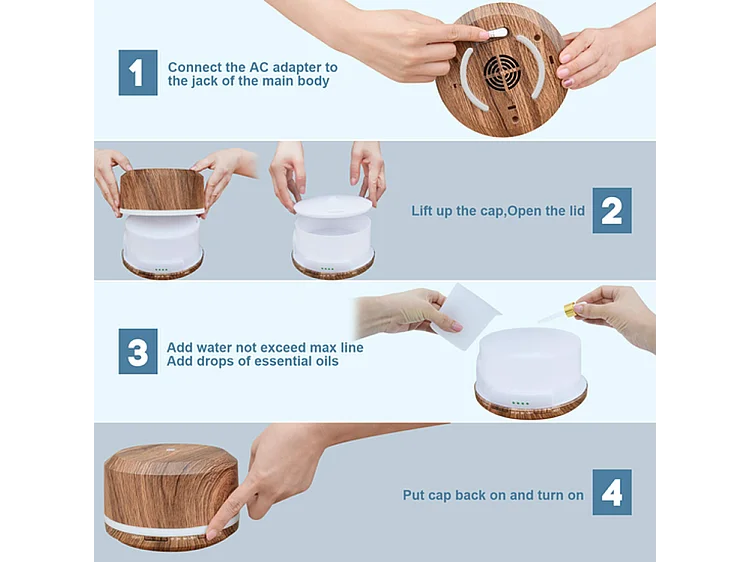 1

Connect the AC adapter to the jack of the main body

Lift up the cap,Open the lid

2

3

Add water not exceed max line
Add drops of essential oils

Put cap back on and turn on

4