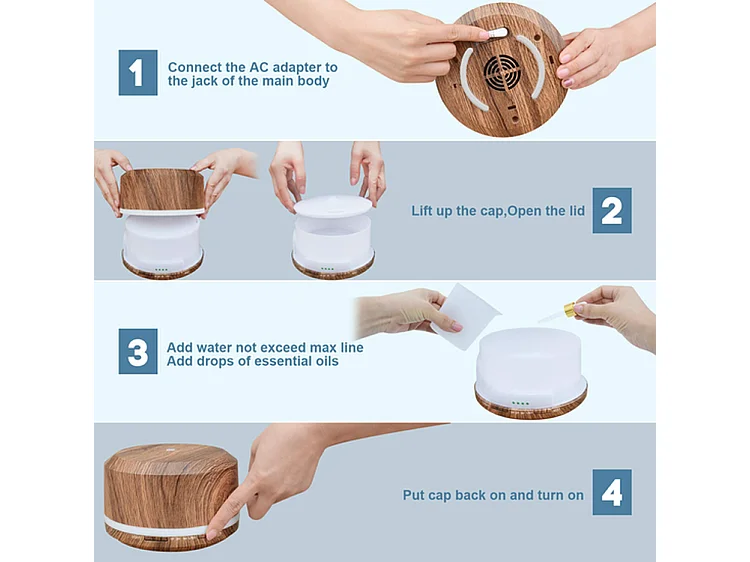 1
Connect the AC adapter to the jack of the main body

Lift up the cap,Open the lid
2

3
Add water not exceed max line
Add drops of essential oils

Put cap back on and turn on
4