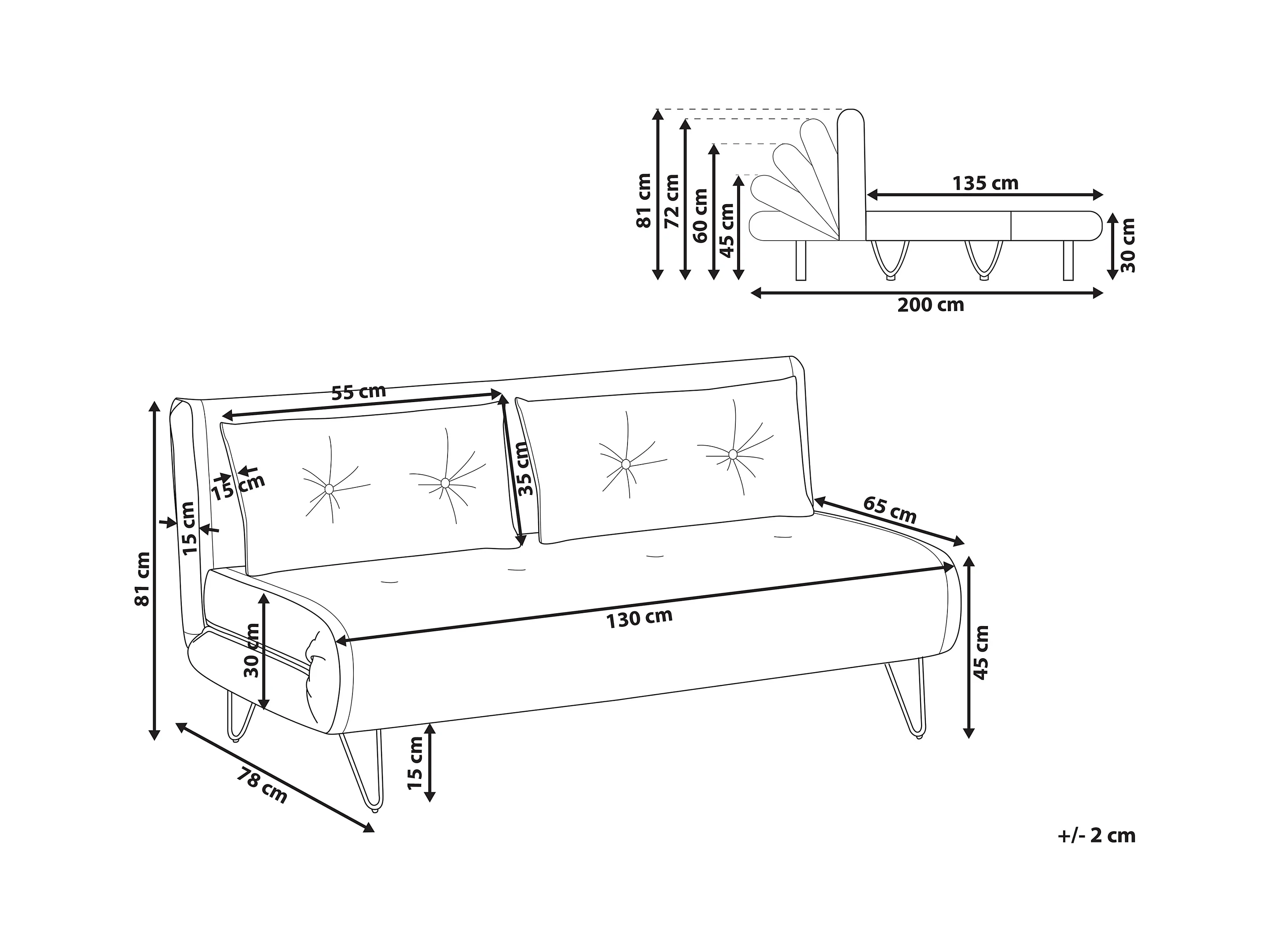 81 cm
72 cm
60 cm
45 cm
135 cm
30 cm
200 cm

55 cm
35 cm
15 cm
15 cm
65 cm
81 cm
130 cm
30 cm
45 cm
15 cm
78 cm

+/- 2 cm