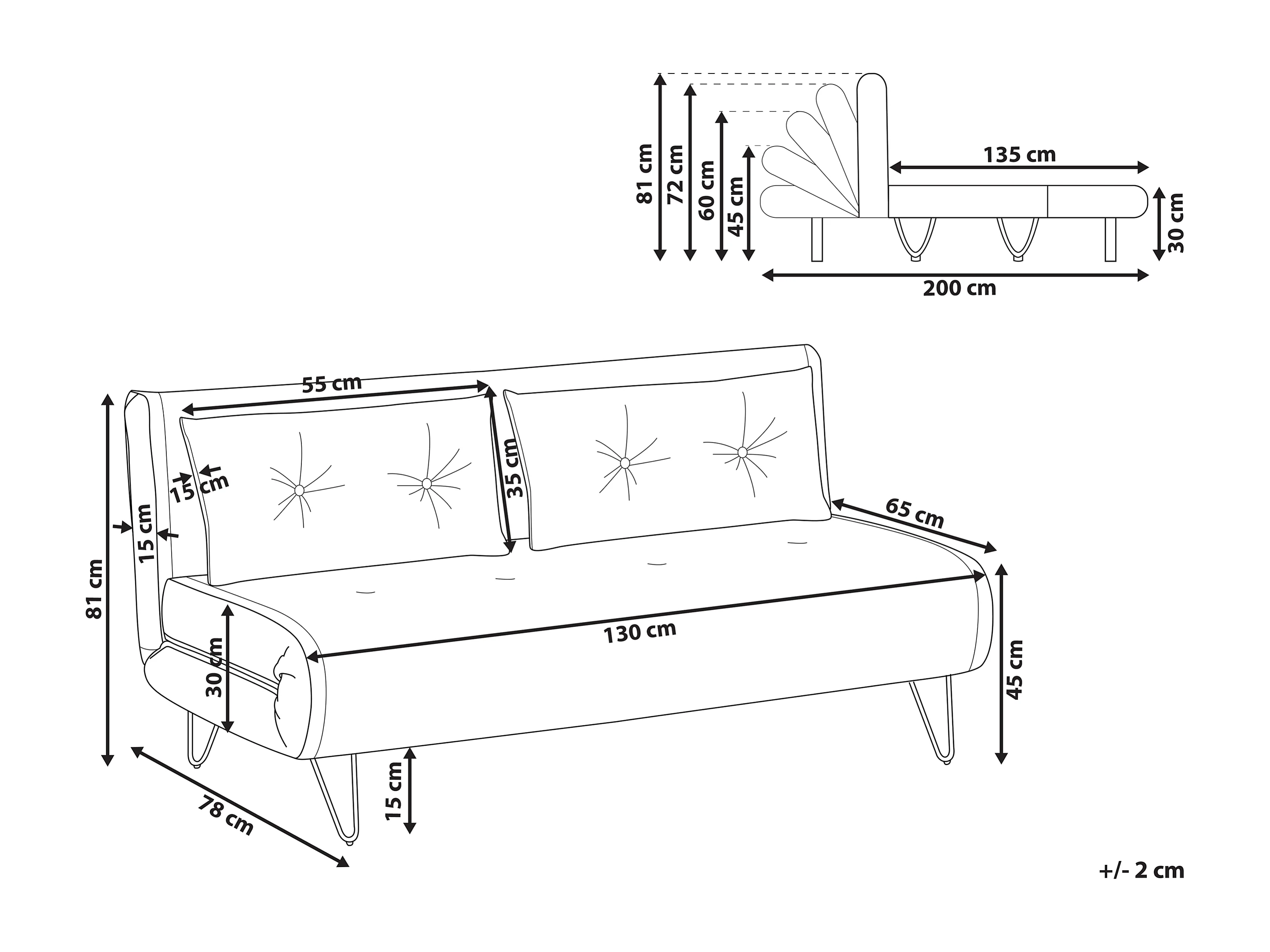 81 cm
72 cm
60 cm
45 cm
135 cm
30 cm
200 cm

55 cm
35 cm
15 cm
15 cm
65 cm
81 cm
130 cm
30 cm
45 cm
15 cm
78 cm

+/- 2 cm