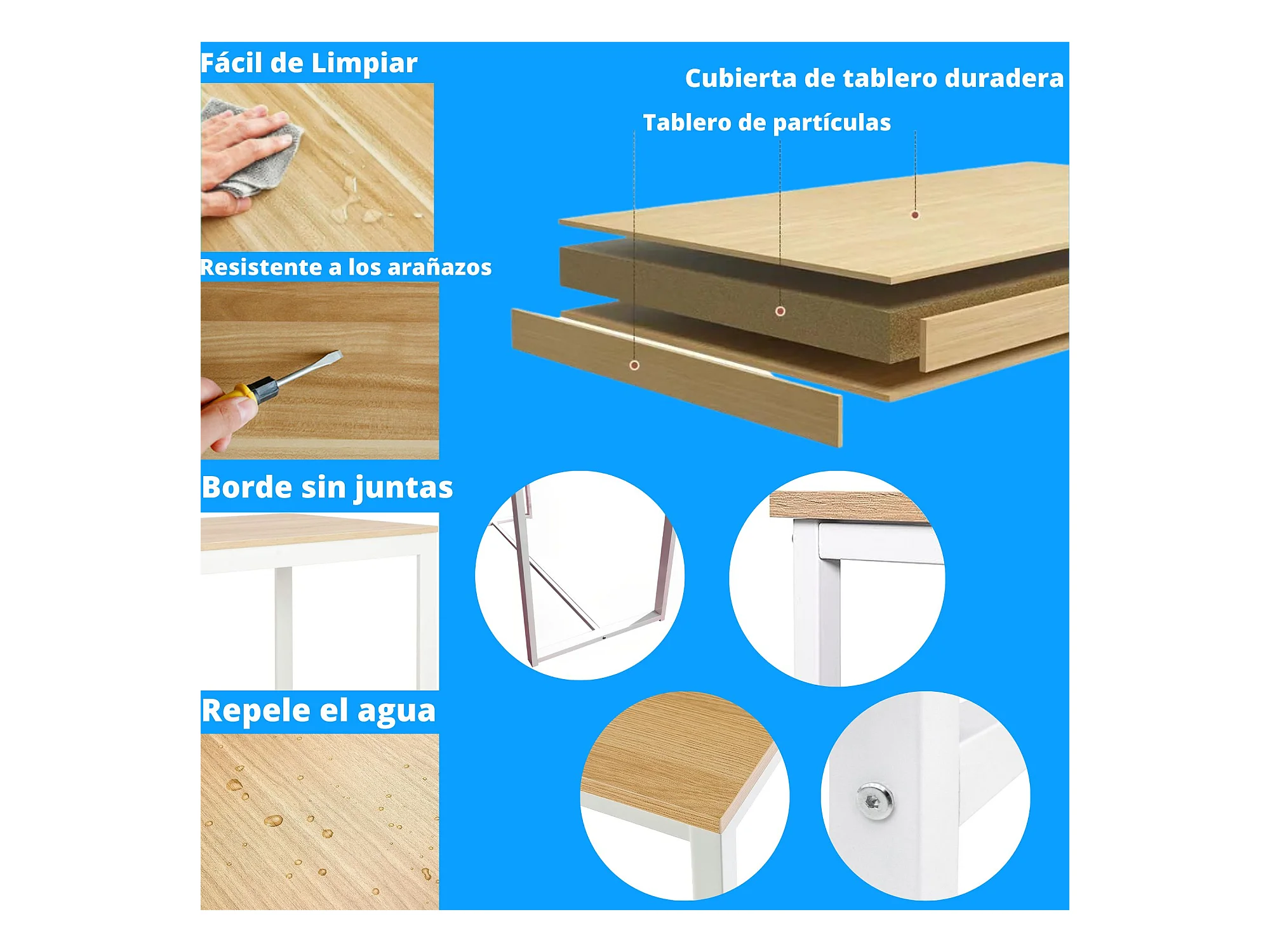 Fácil de Limpiar

Cubierta de tablero duradera

Tablero de partículas

Resistente a los arañazos

Borde sin juntas

Repele el agua