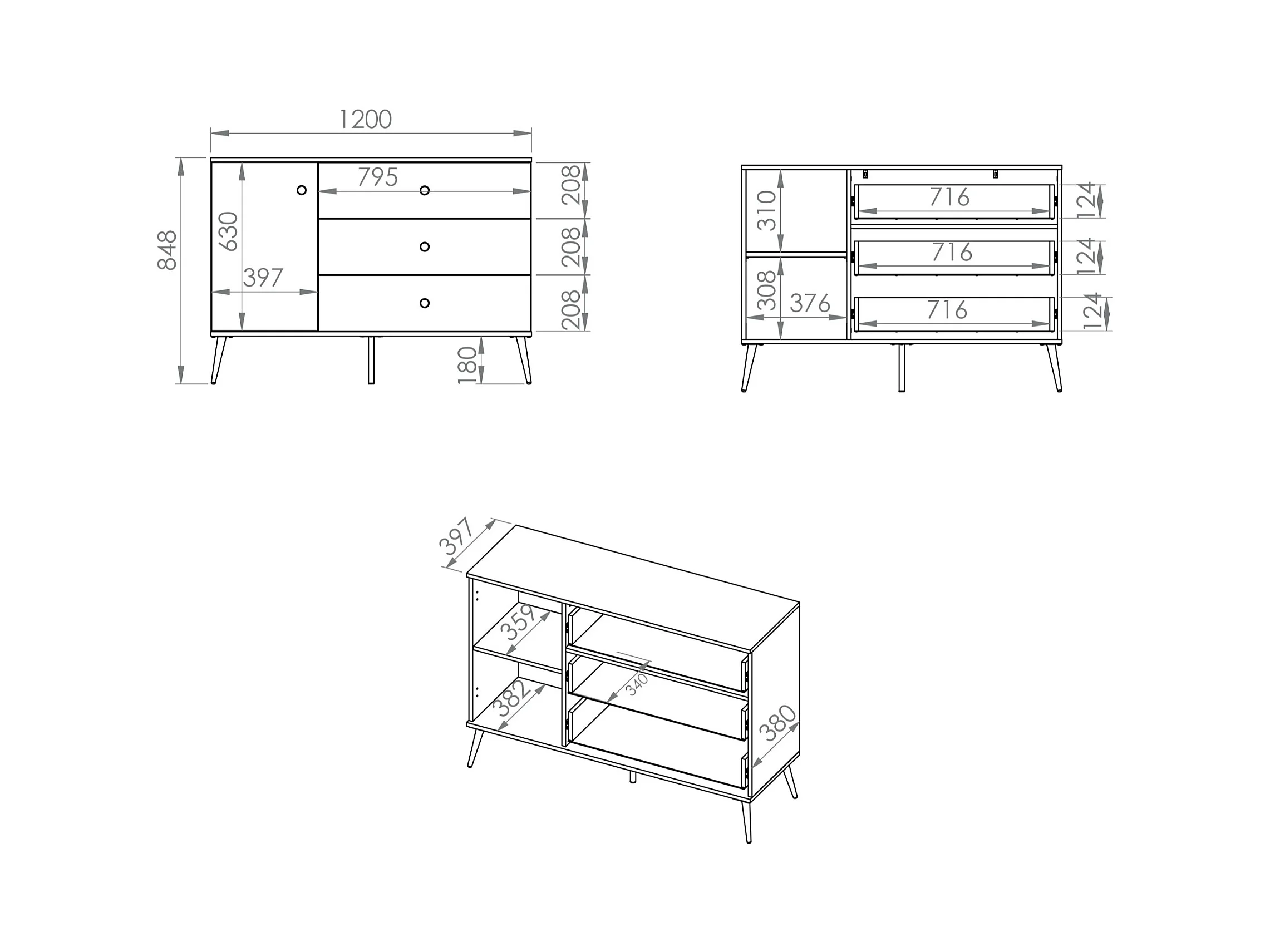 1200
848
630
397
795
208
208
208
180

310
308
376
716
716
716
124
124
124

397
359
382
340
380