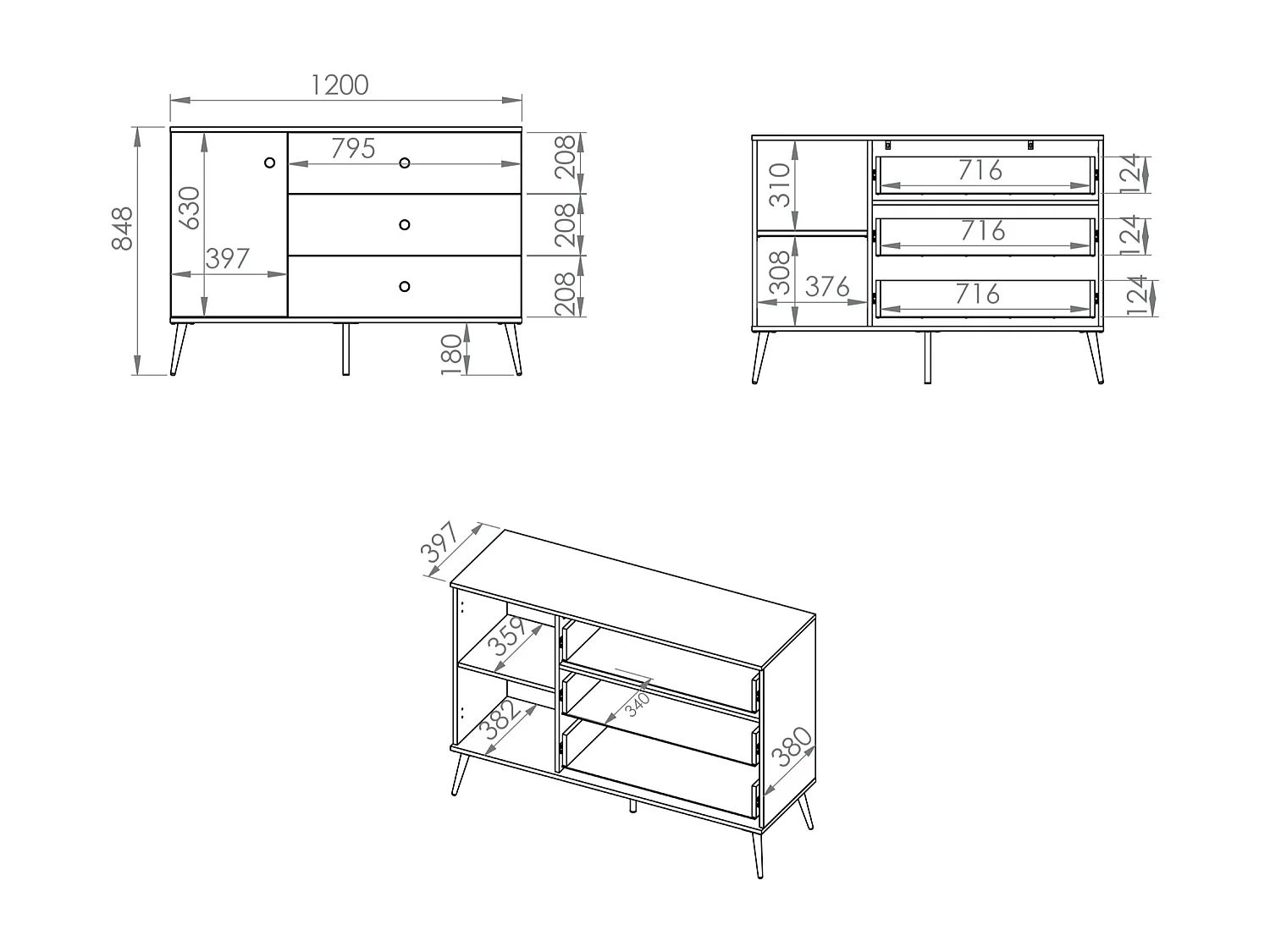 1200
848
630
397
795
208
208
208
180

310
308
376
716
716
716
124
124
124

397
359
382
340
380