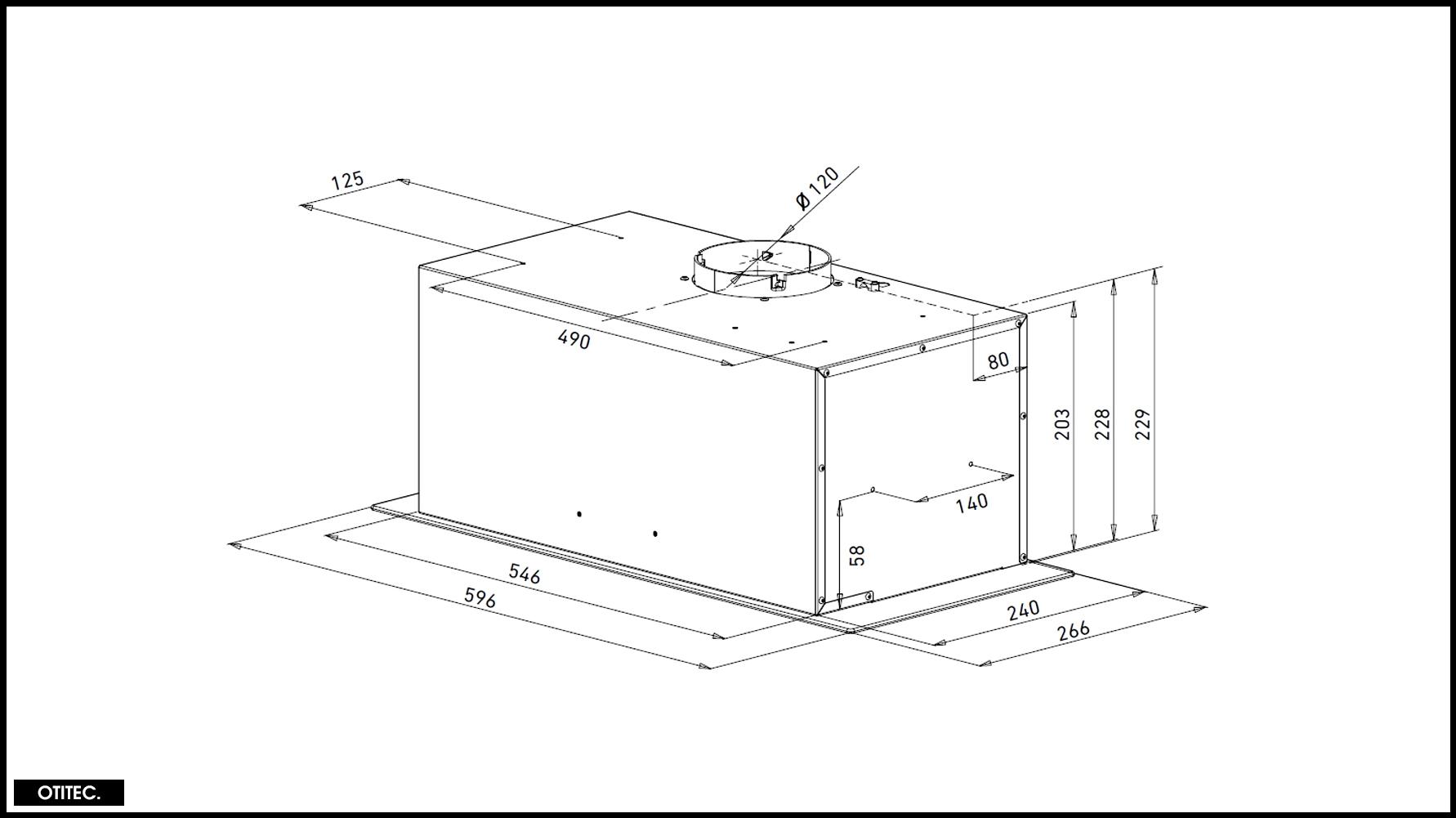 125

Ø 120

490

80

203

228

229

140

58

546

596

240

266

OTITEC.