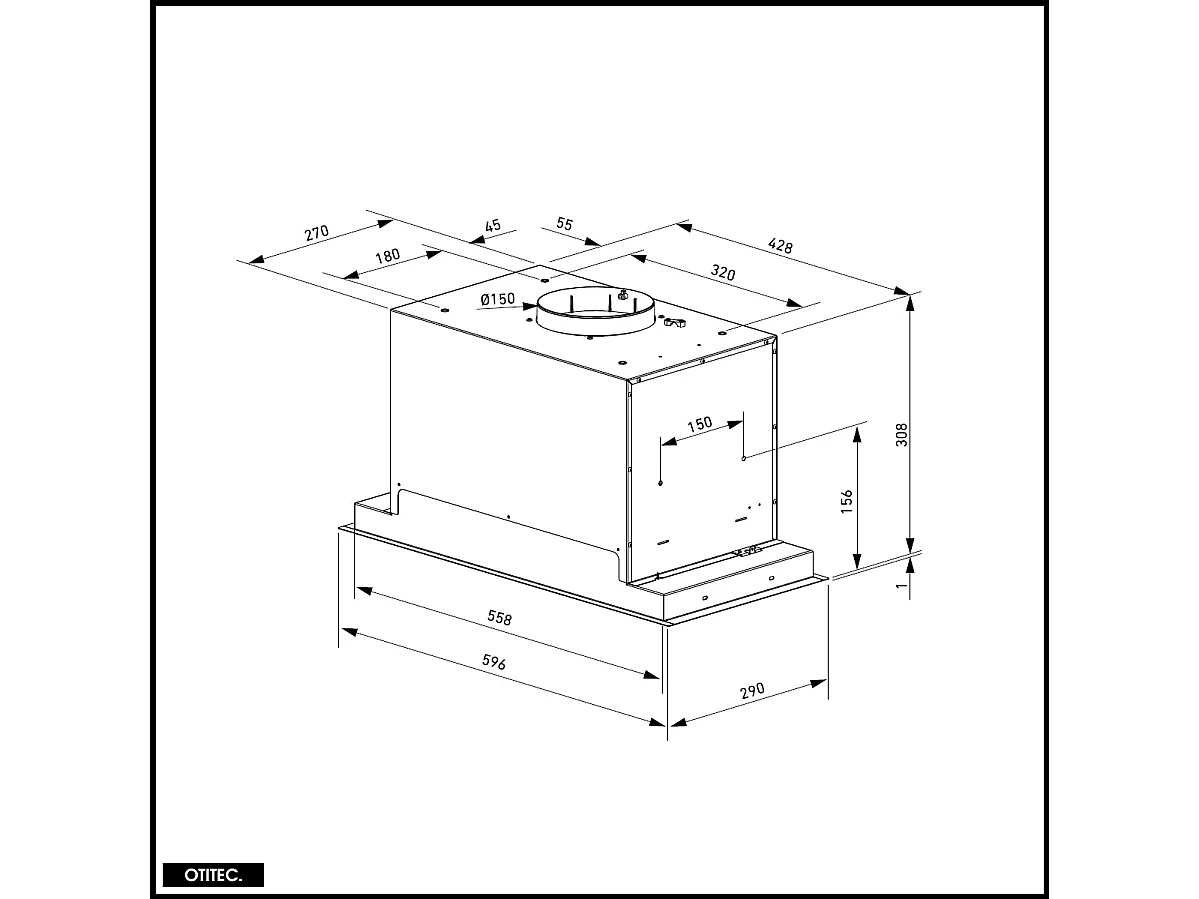 270
45
55
428
180
320
Ø150
150
308
156
1
558
596
290
OTITEC.