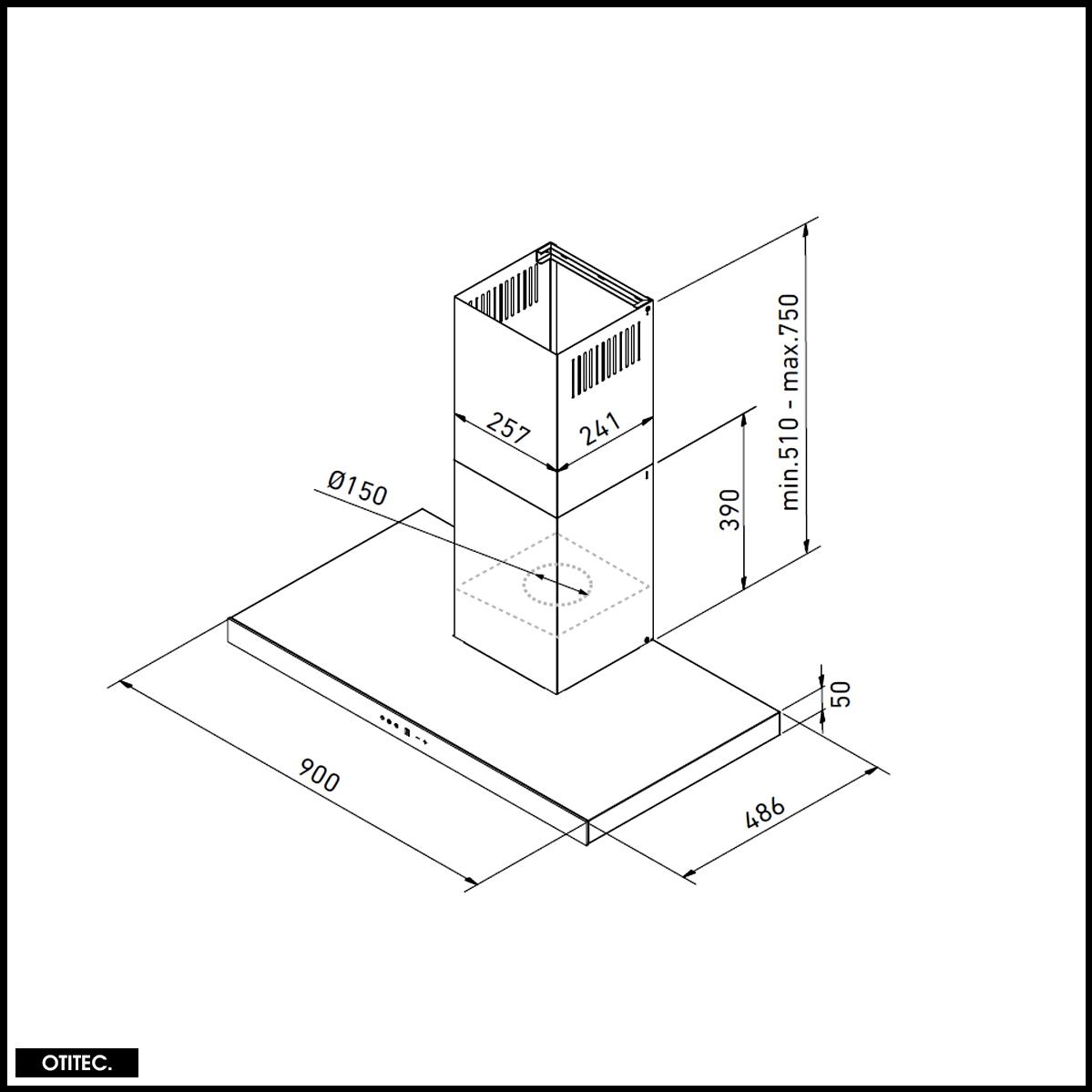 min.510 - max.750

257

241

Ø150

390

50

900

486

OTITEC.