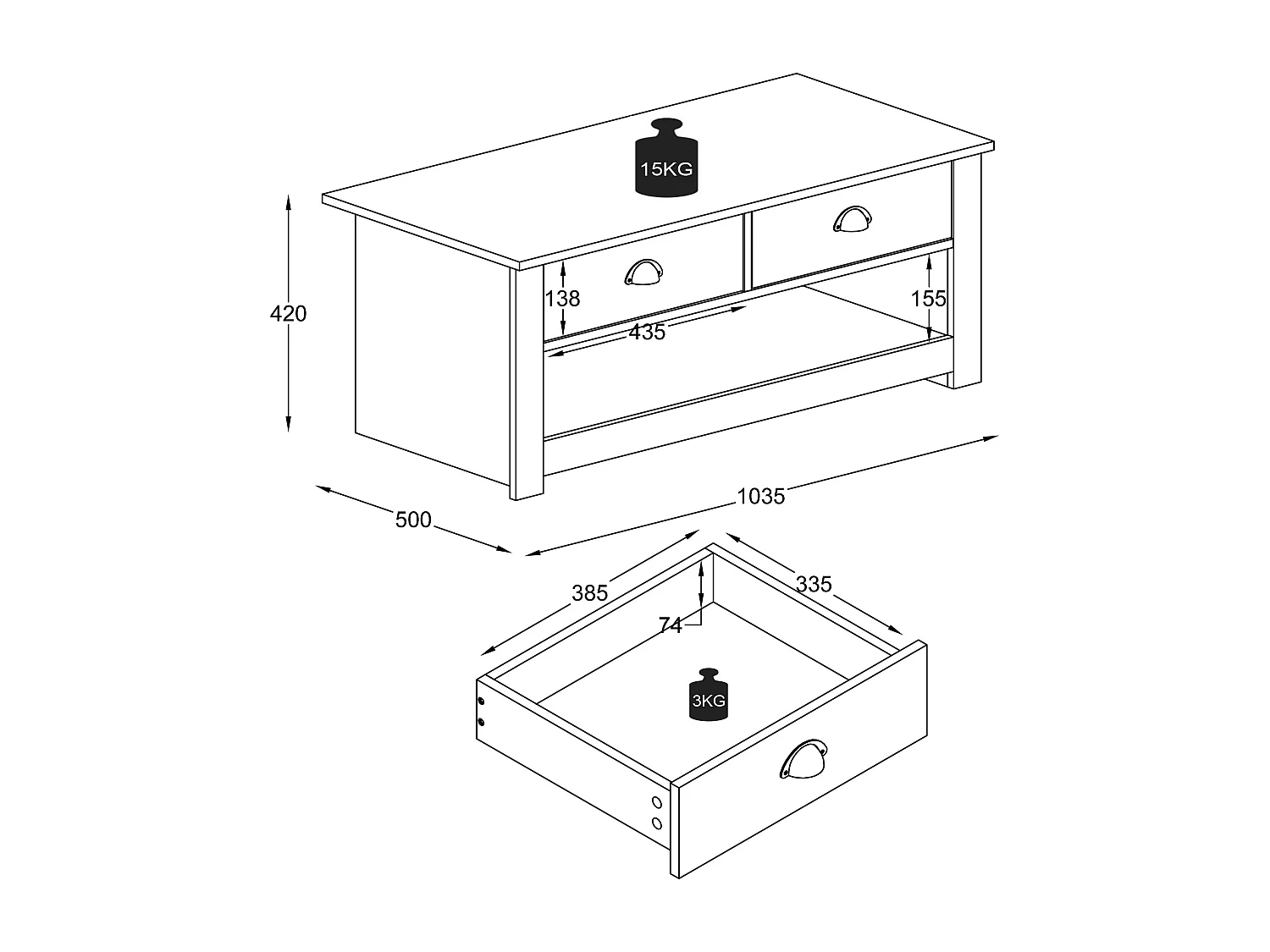 15KG

420

138

435

155

500

1035

385

335

74

3KG