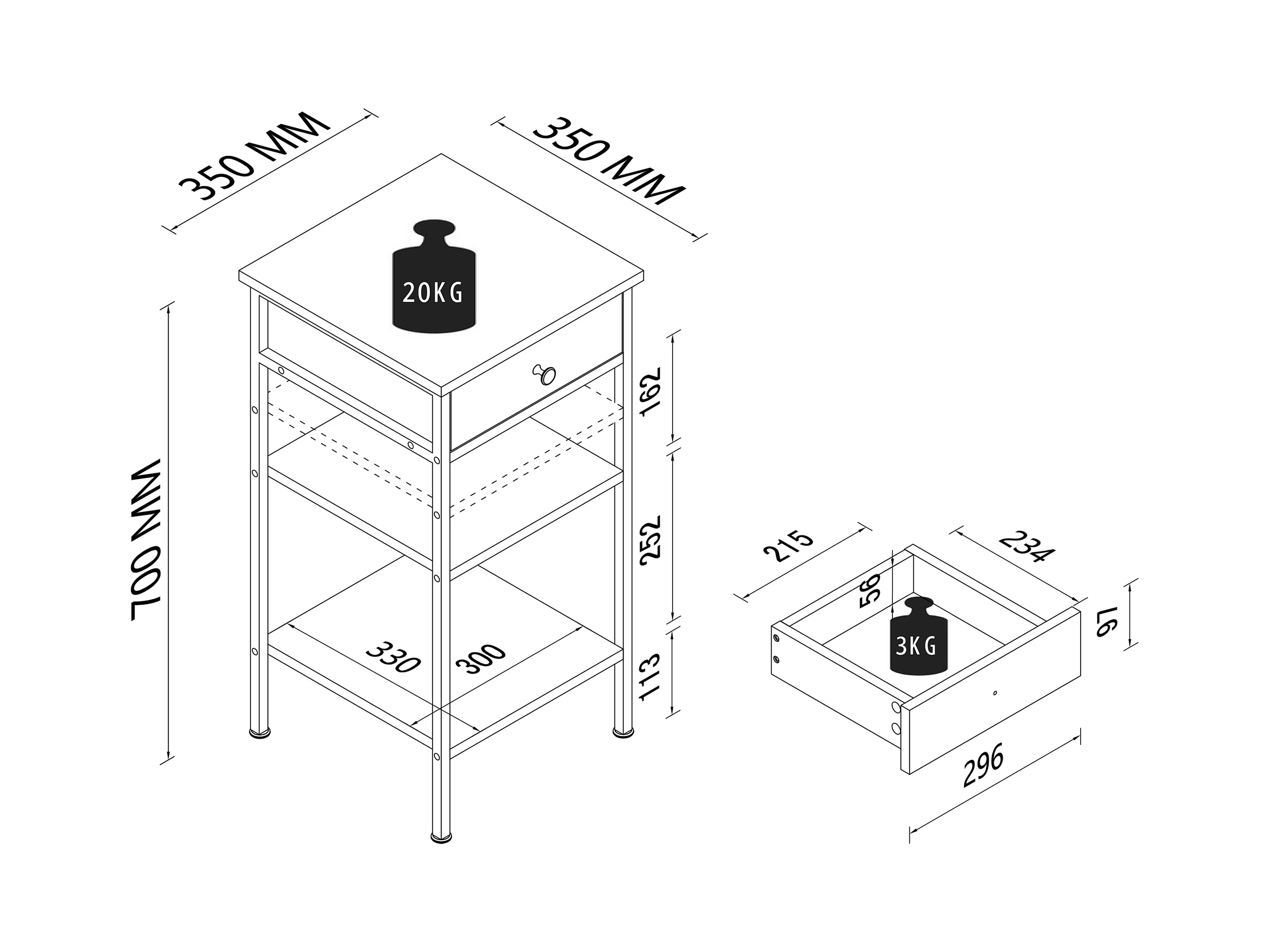 350 MM

350 MM

20KG

700 MM

162

252

113

330

300

215

234

56

97

3KG

296