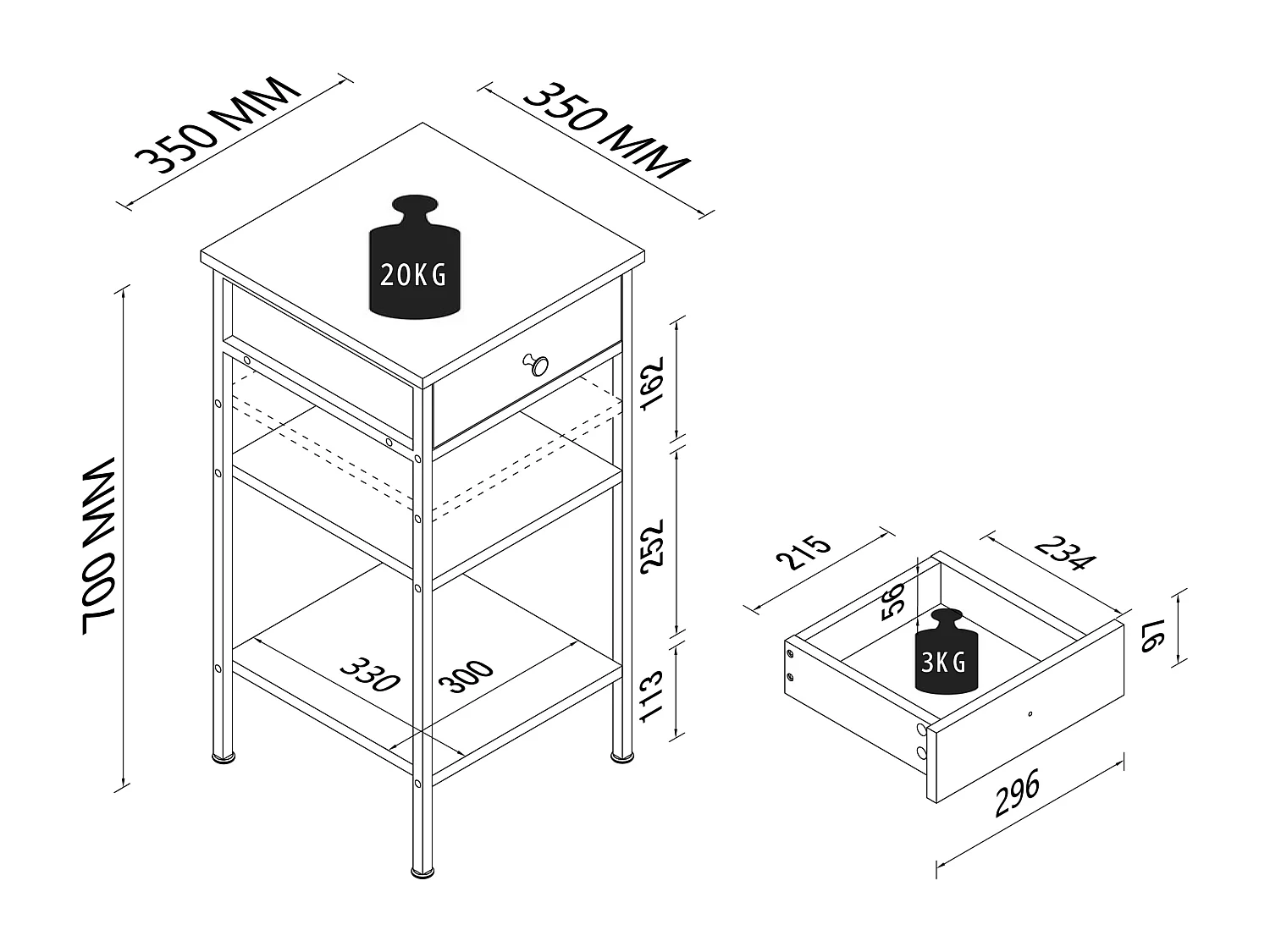 350 MM
350 MM
20KG
700 MM
162
252
113
330
300
215
234
56
3KG
91
296