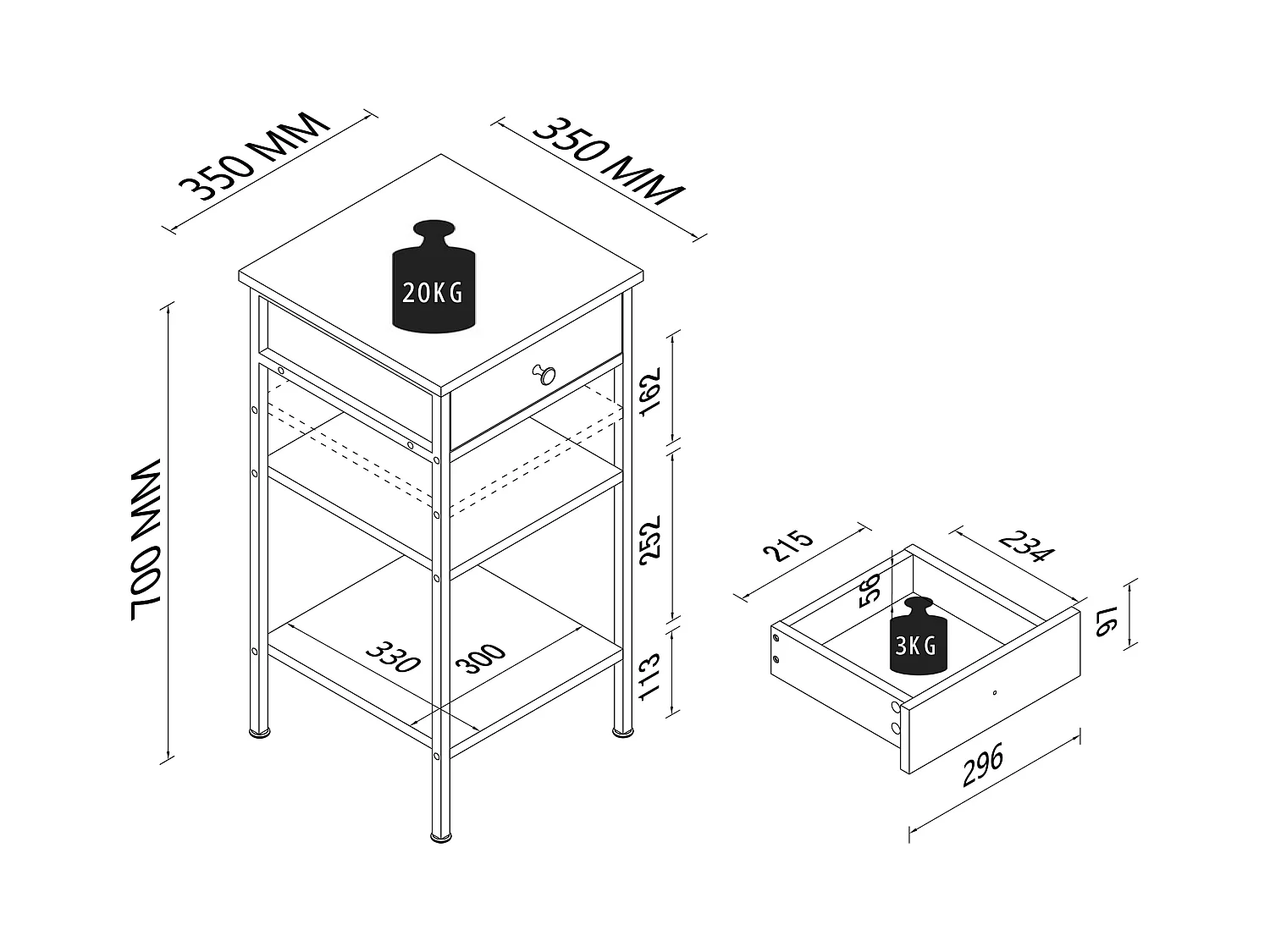 350 MM
350 MM
20KG
700 MM
162
252
113
330
300
215
234
56
3KG
97
296