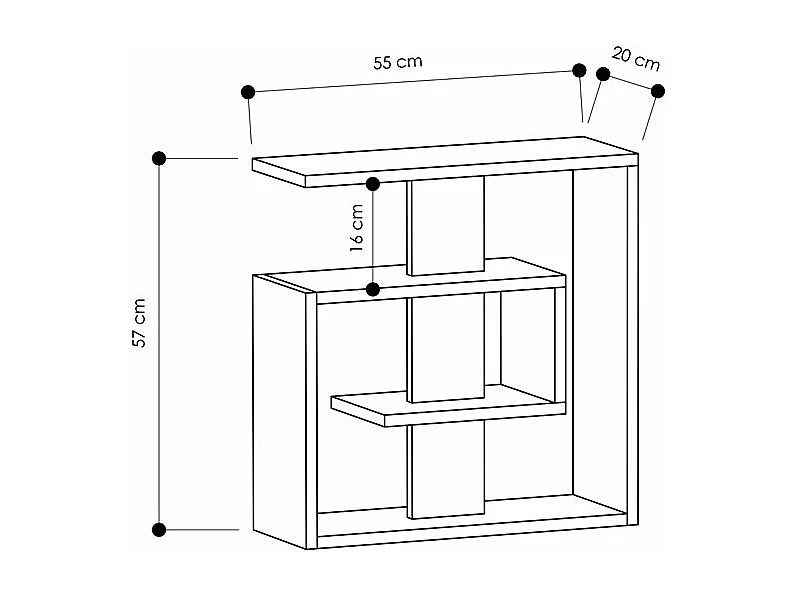 55 cm
20 cm
16 cm
57 cm