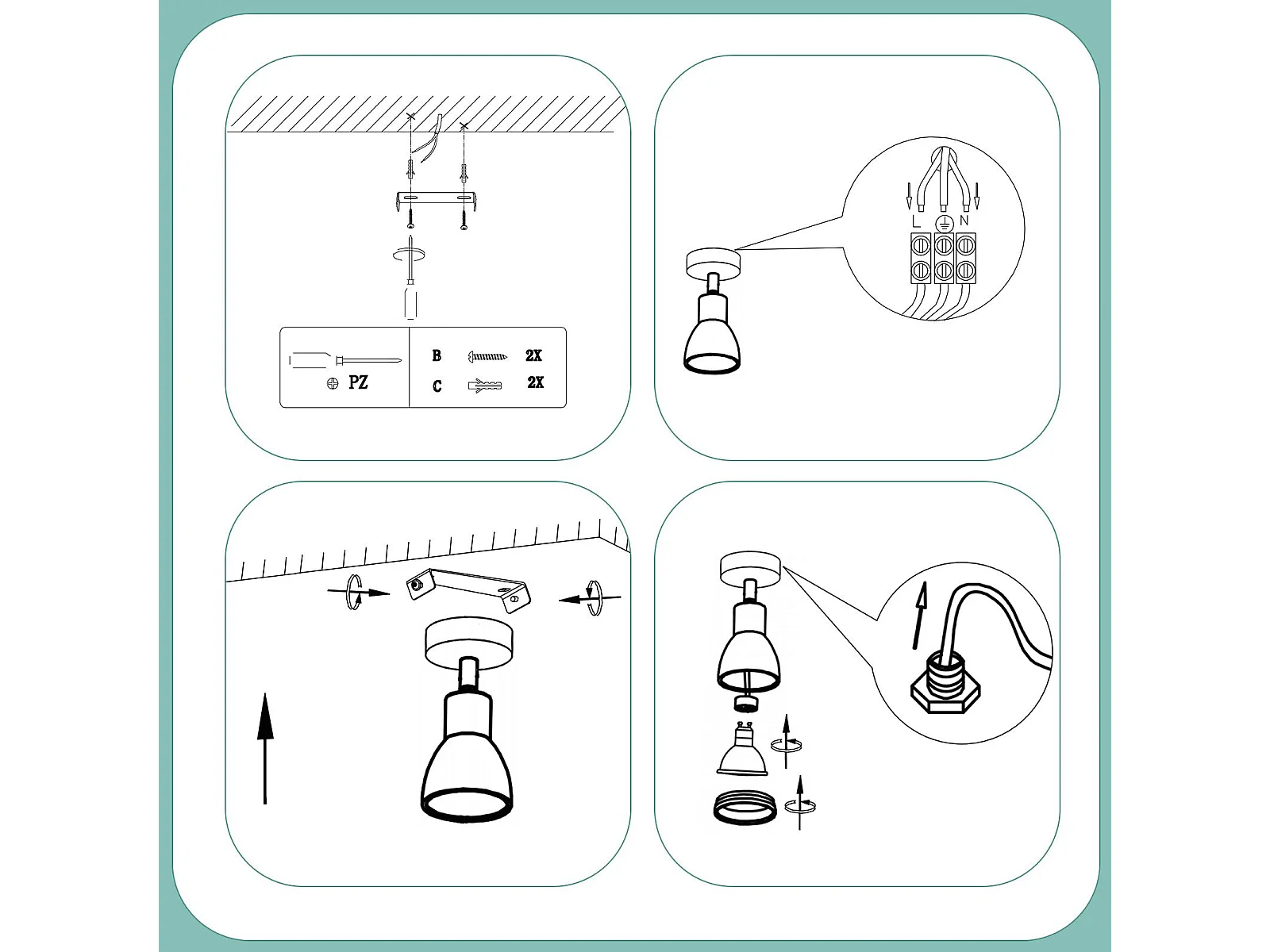 PZ

B 2X

C 2X

L N