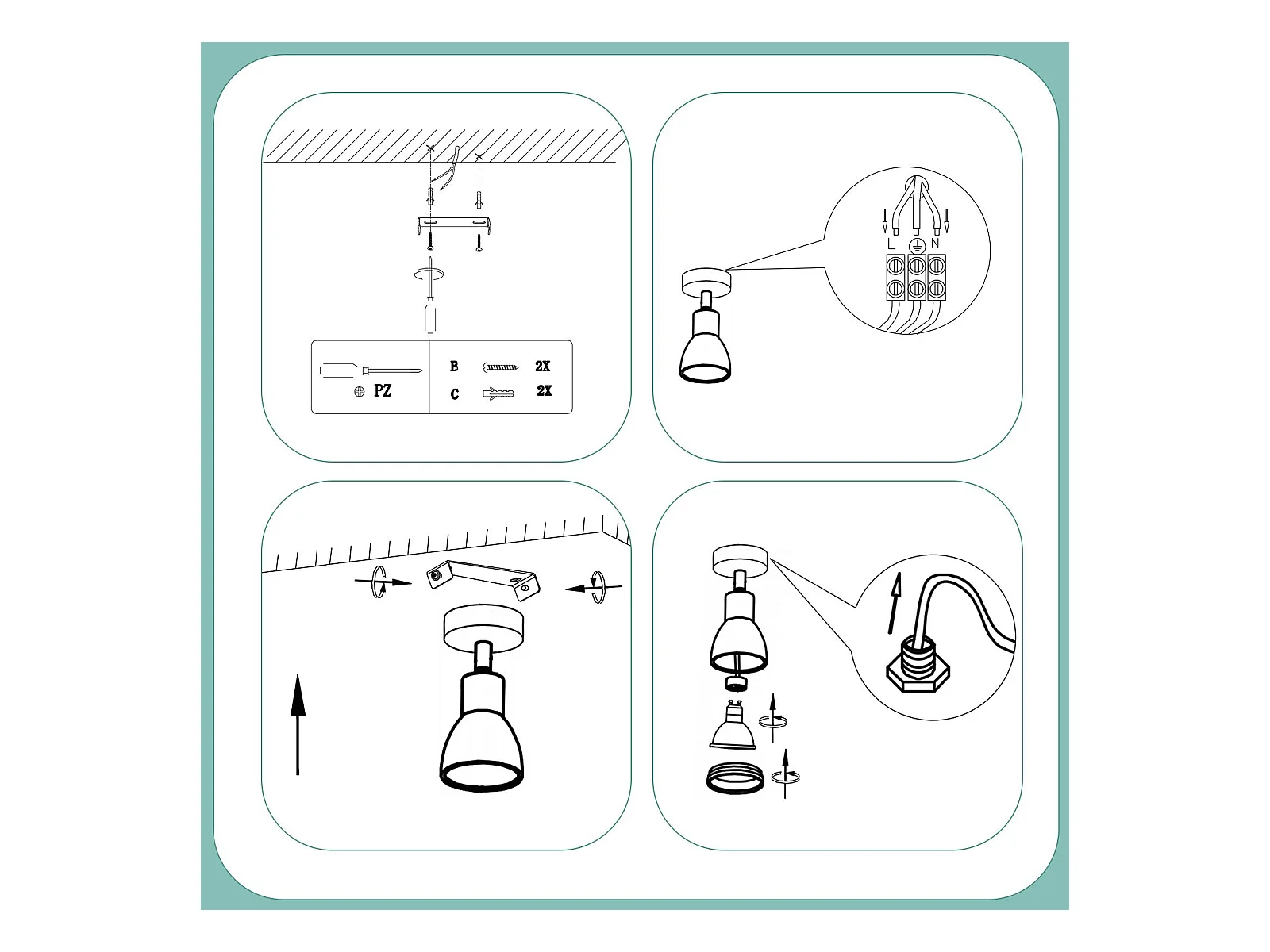 PZ

B 2X

C 2X

L N