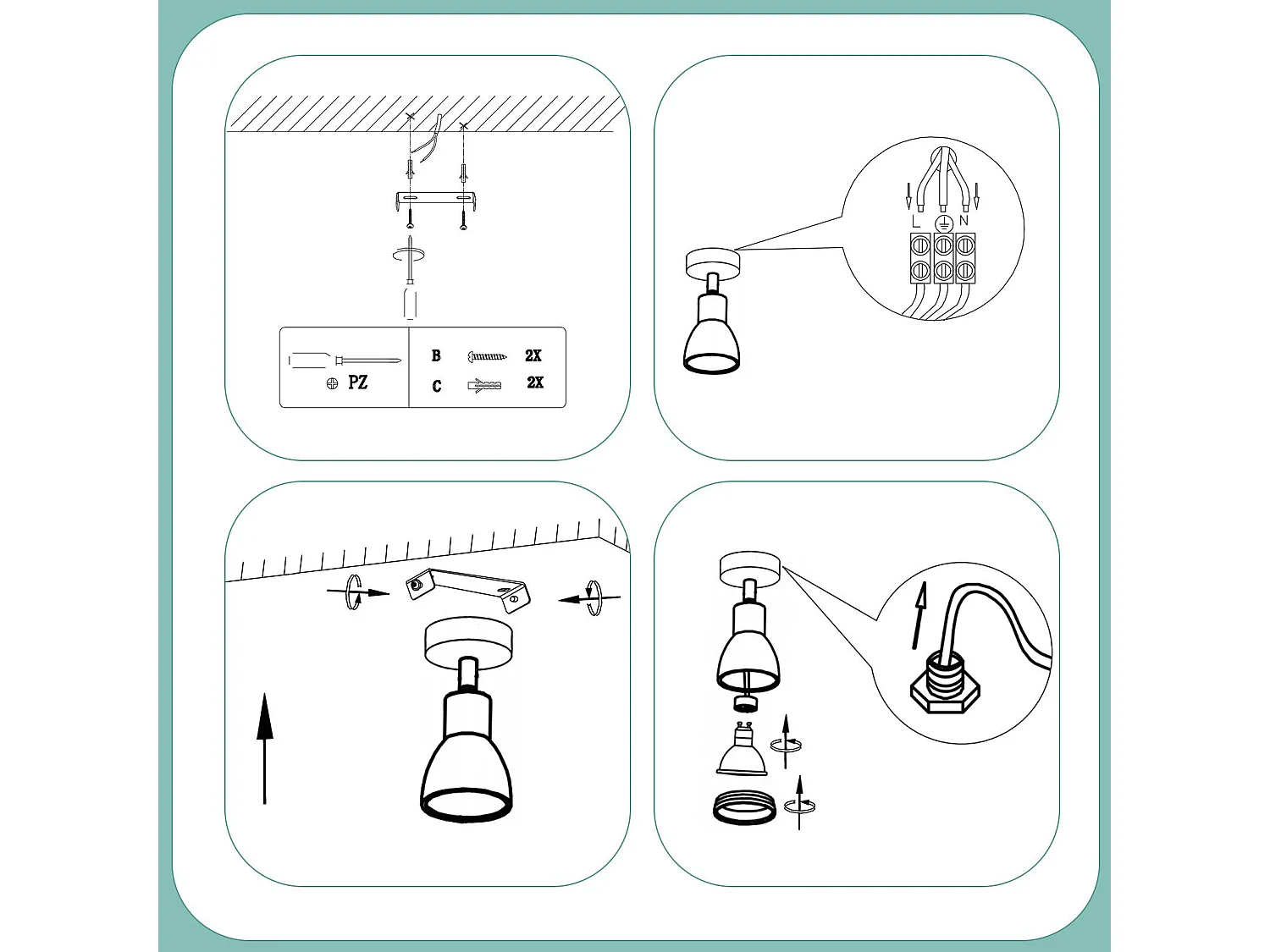 PZ

B 2X

C 2X

L N