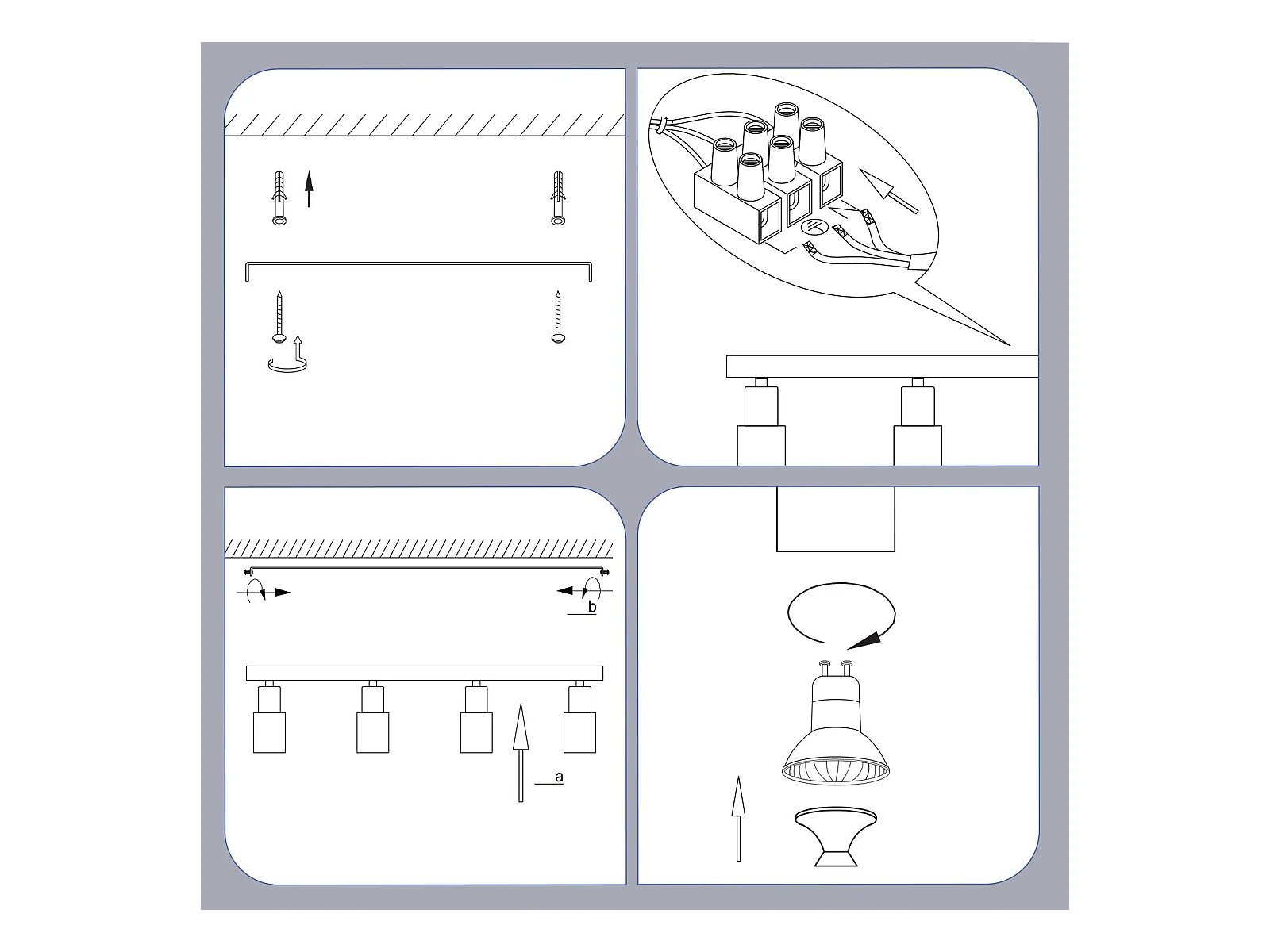 b

a