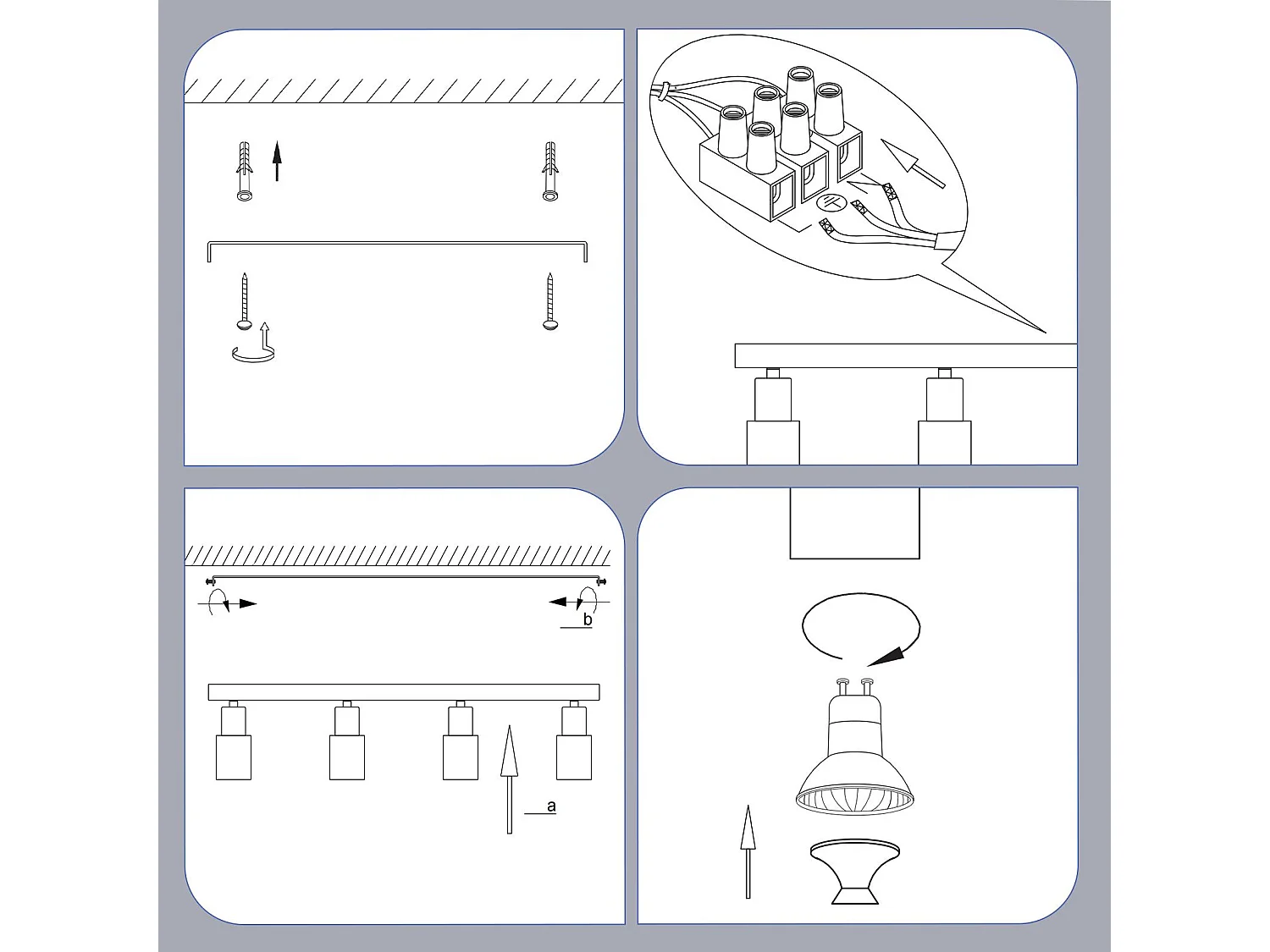 b

a