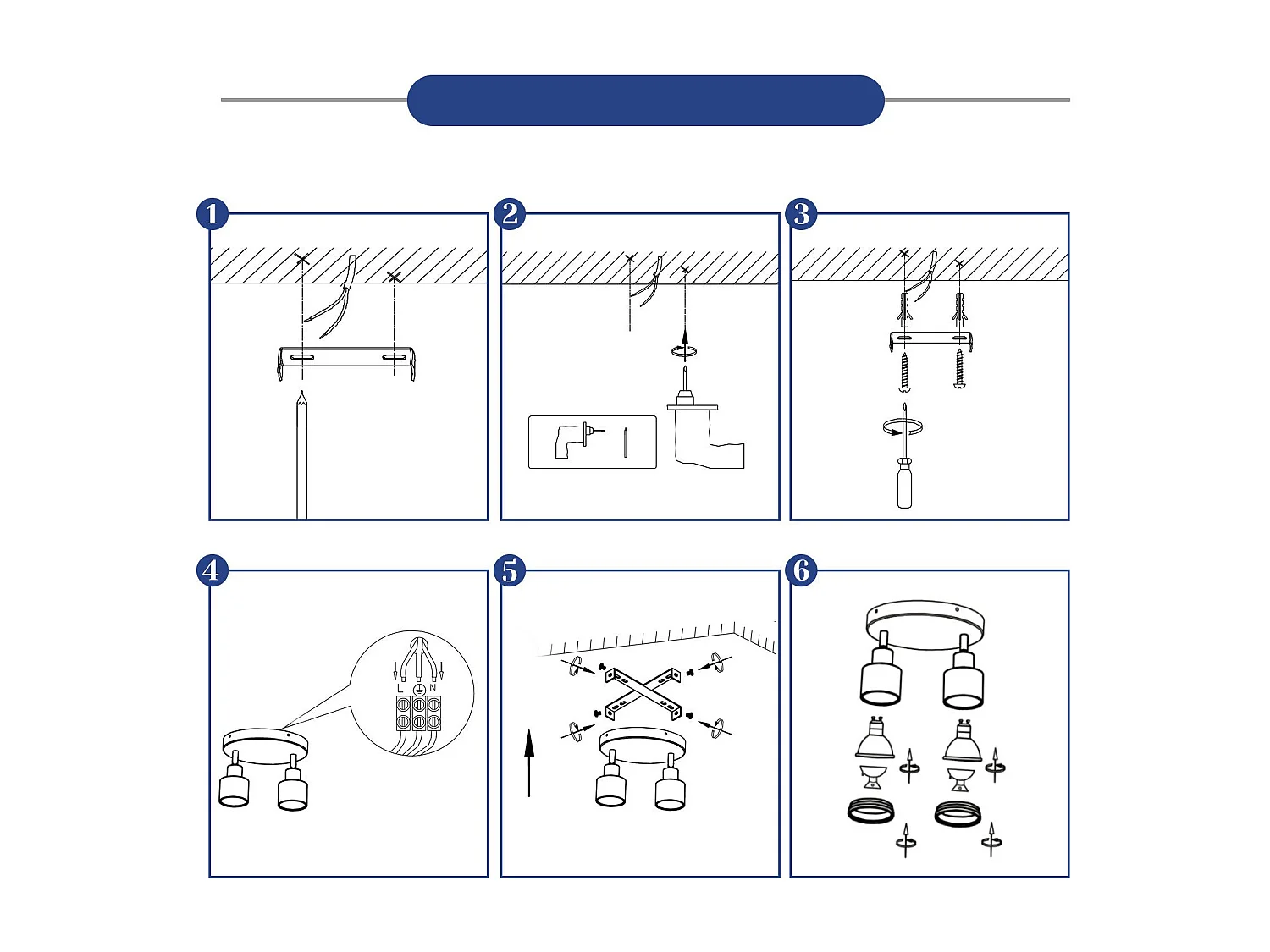 1

2

3

4

L N

5

6