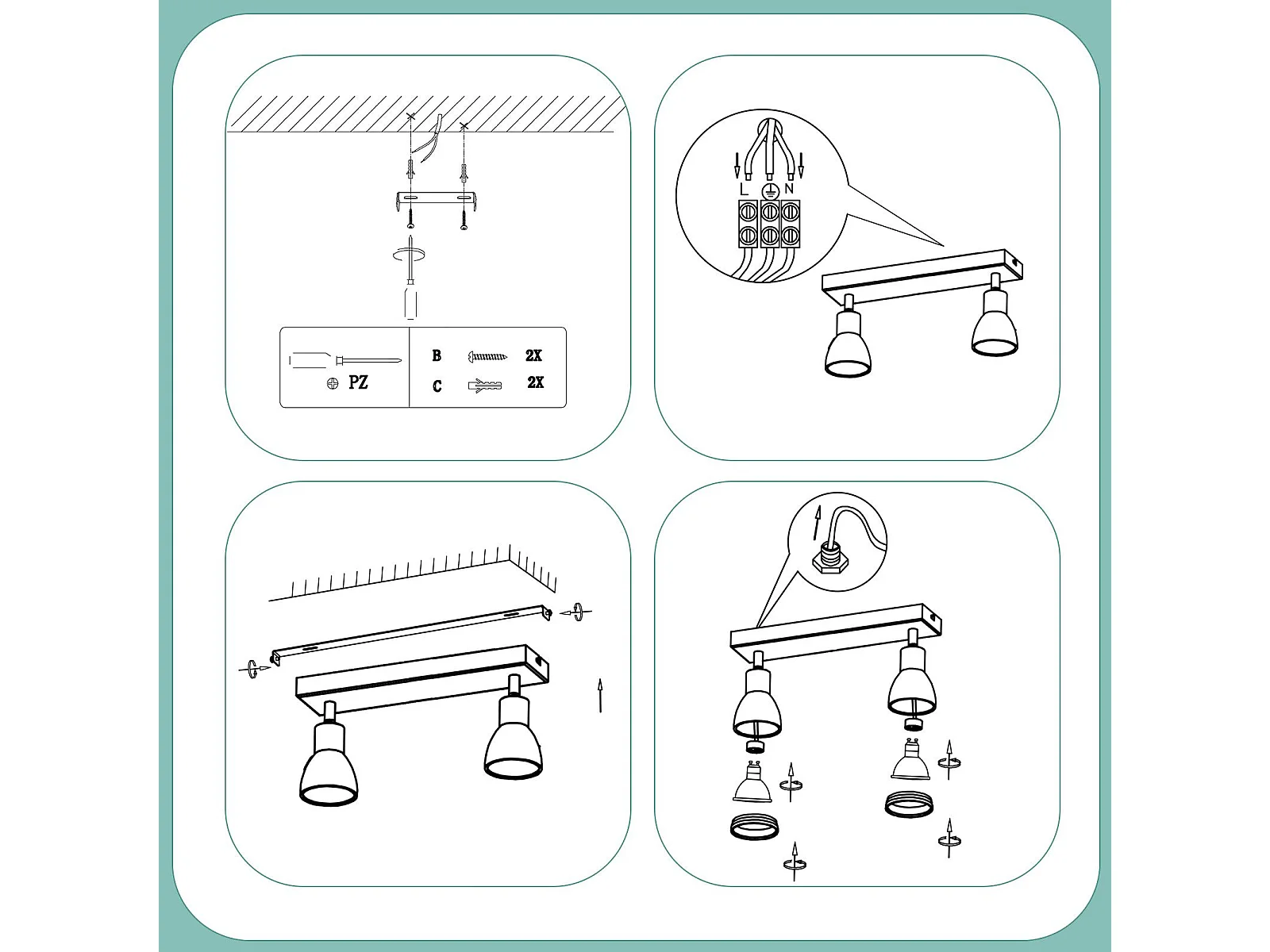 PZ

B 2X

C 2X

L N