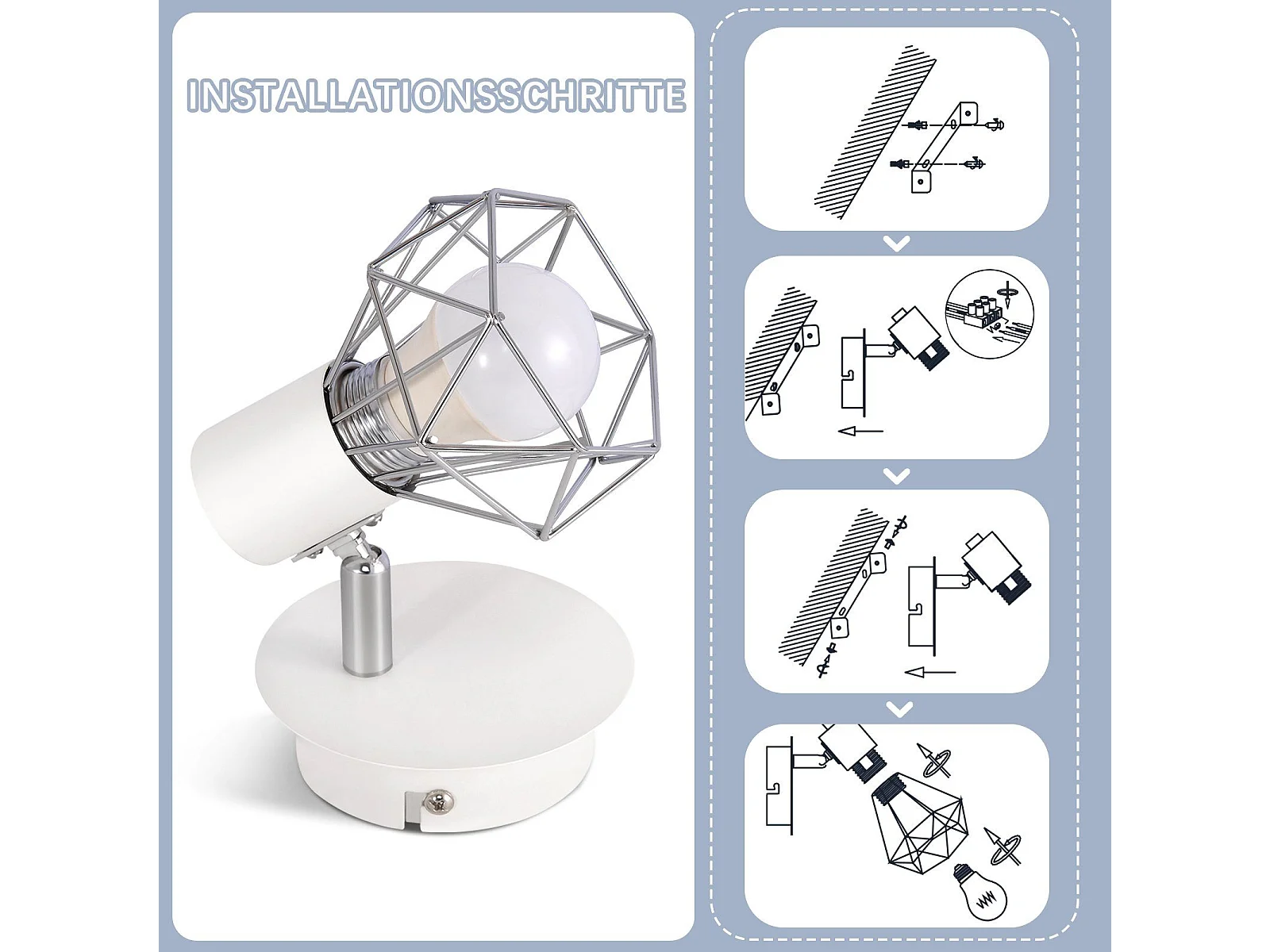 INSTALLATIONSSCHRITTE