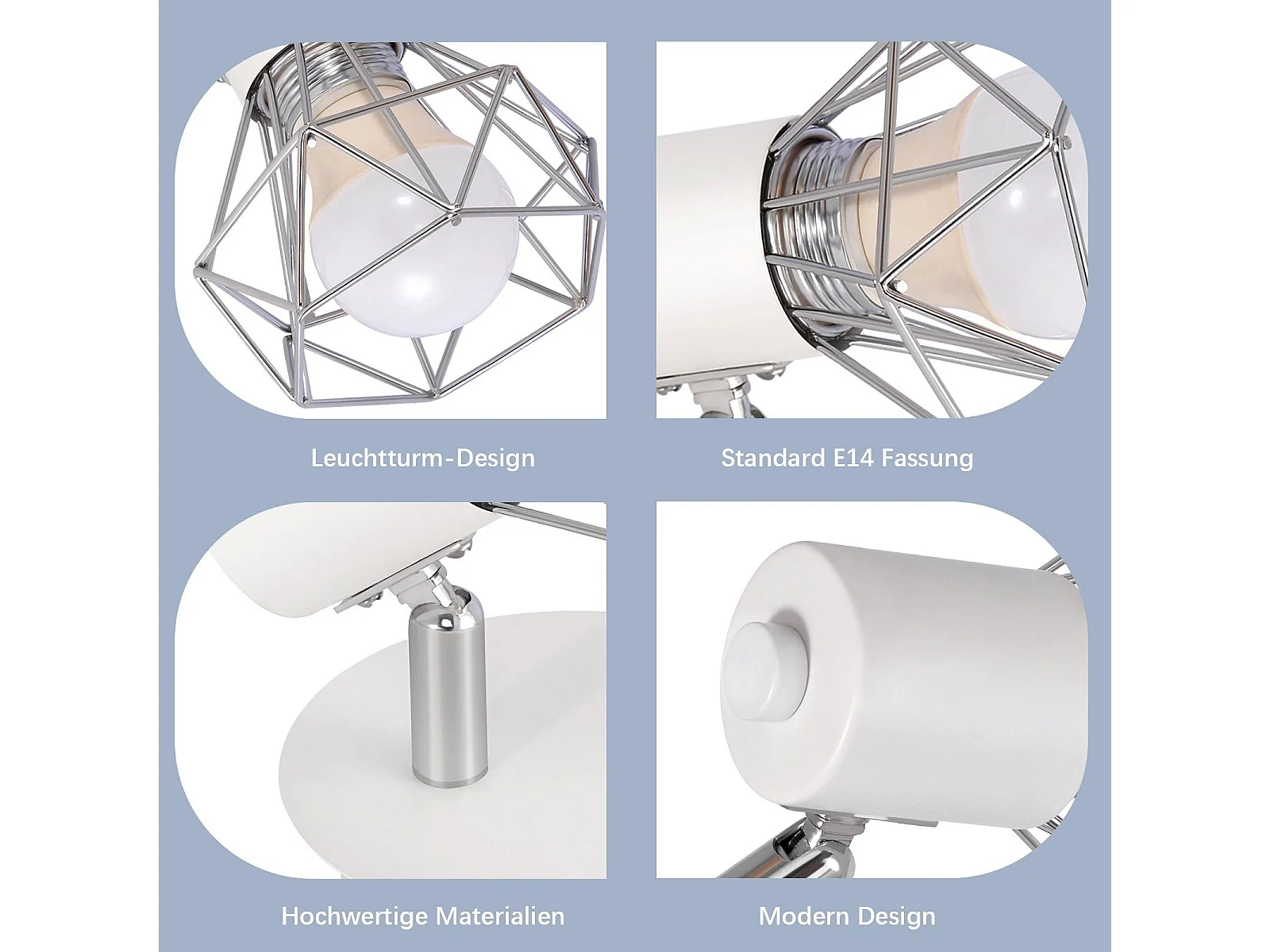 Leuchtturm-Design

Standard E14 Fassung

Hochwertige Materialien

Modern Design