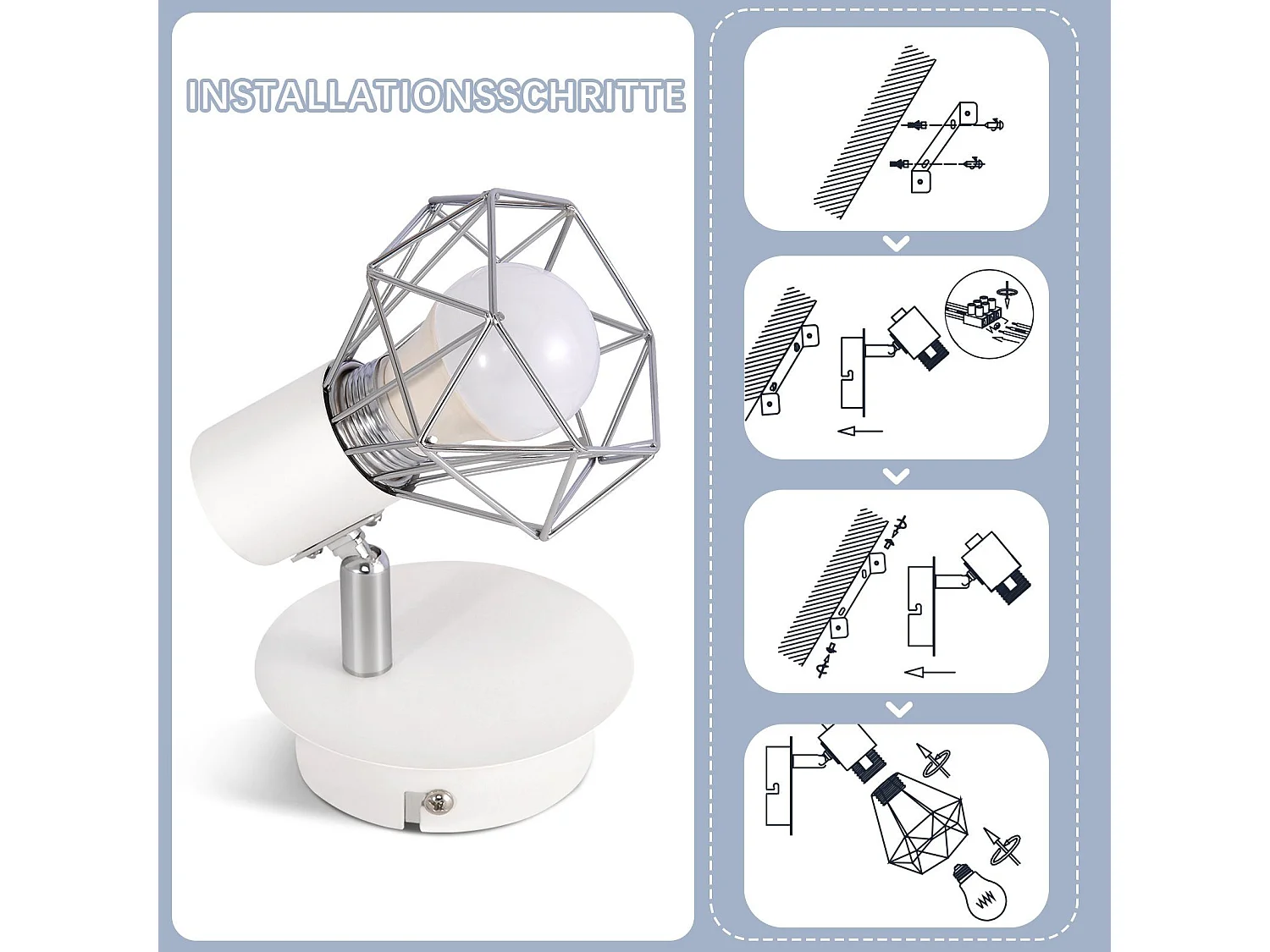 INSTALLATIONSSCHRITTE