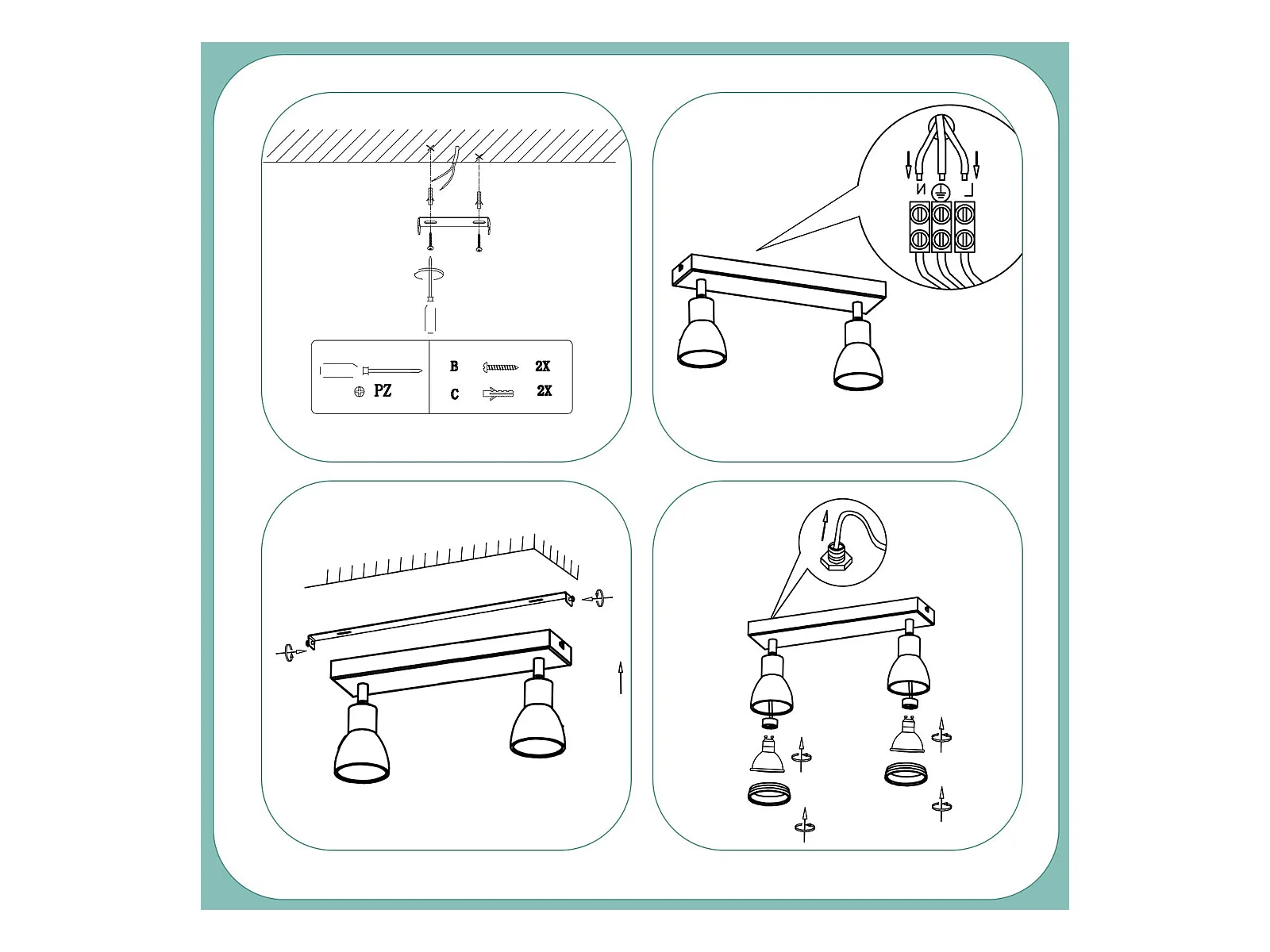 PZ

B 2X

C 2X

N

L