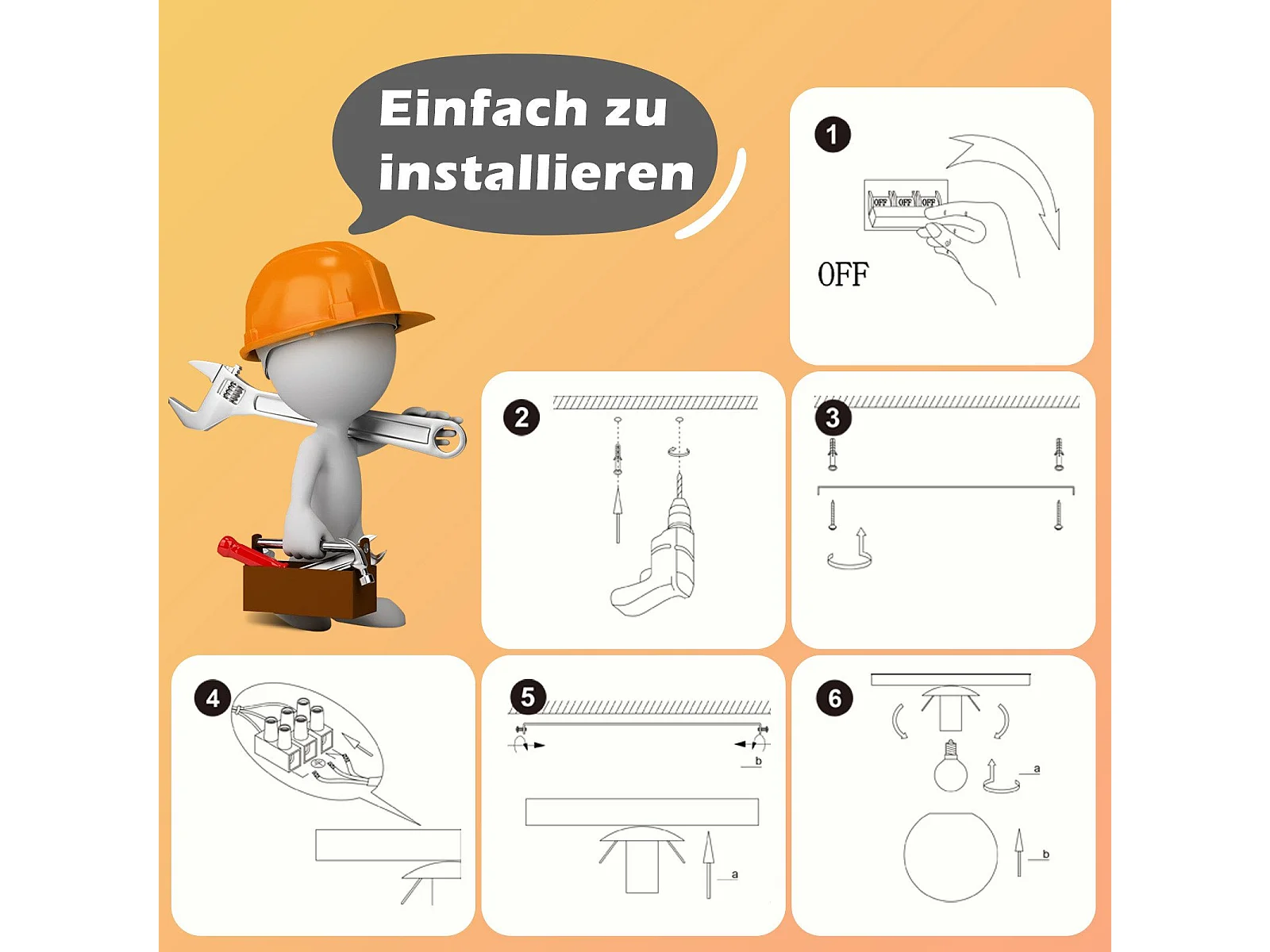 Einfach zu installieren

1
OFF OFF OFF
OFF

2

3

4

5
b
a

6
a
b