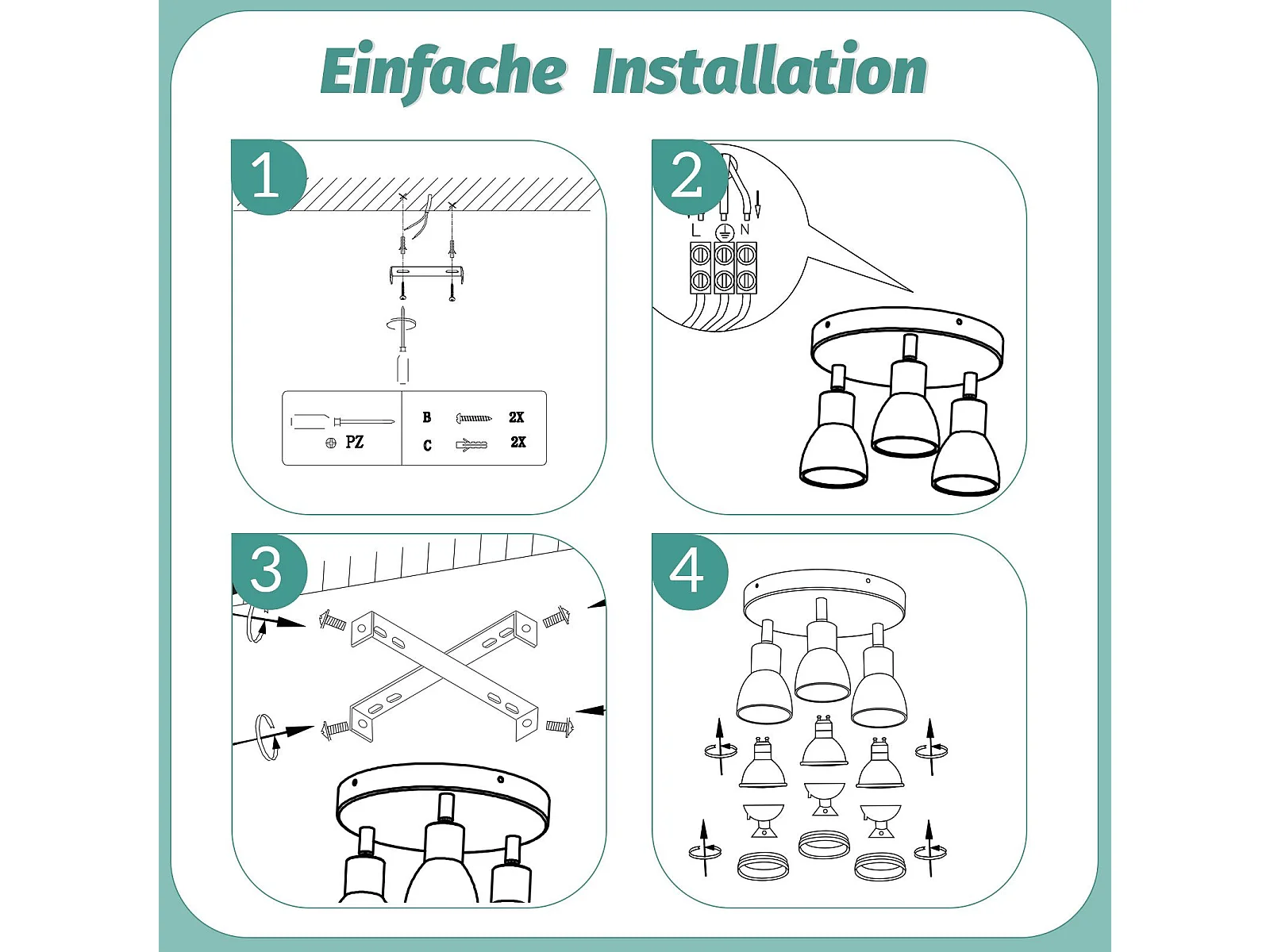 Einfache Installation

1

PZ

B 2X

C 2X

2

L N

3

4