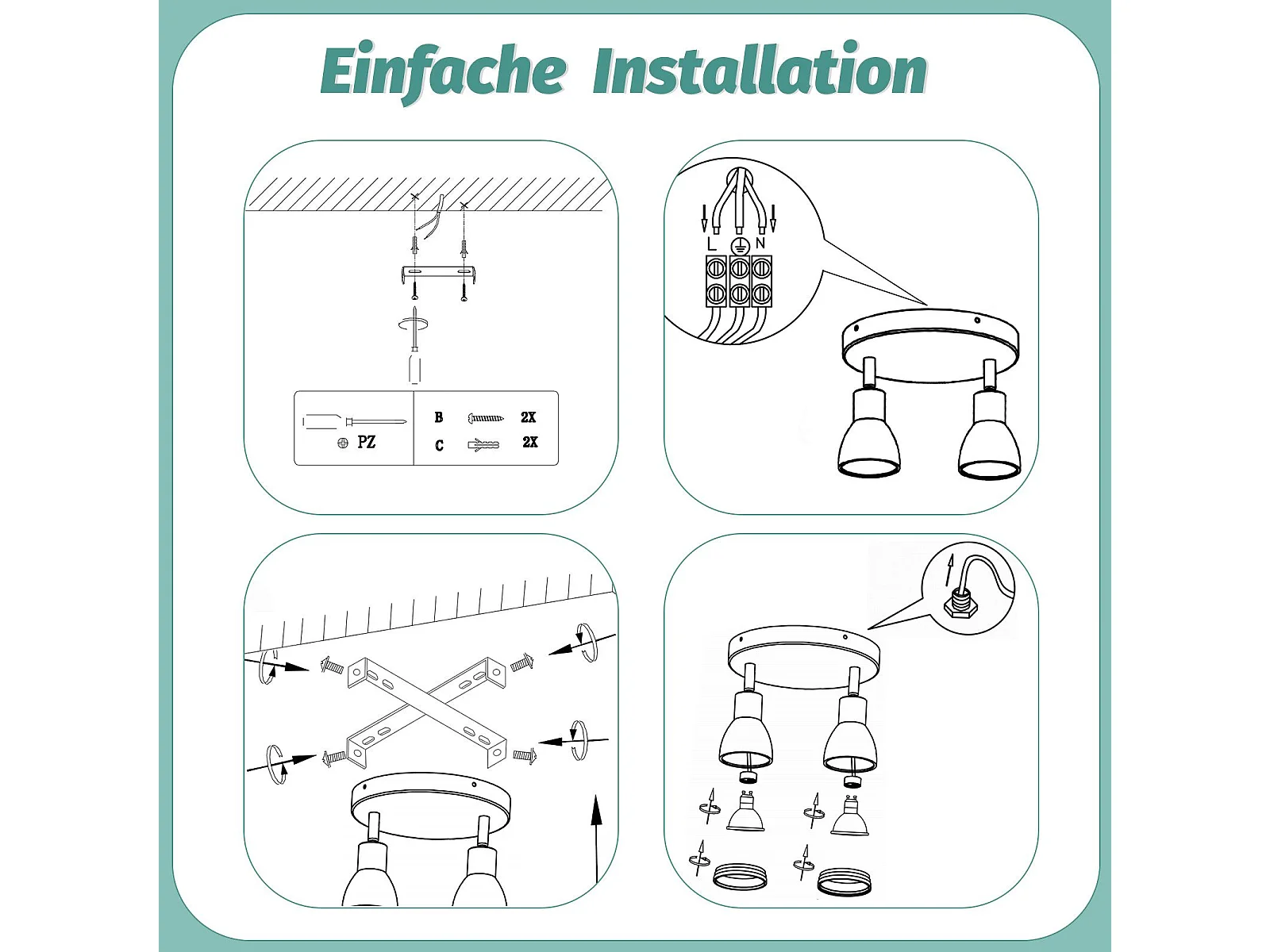 Einfache Installation

PZ

B 2X

C 2X

L N