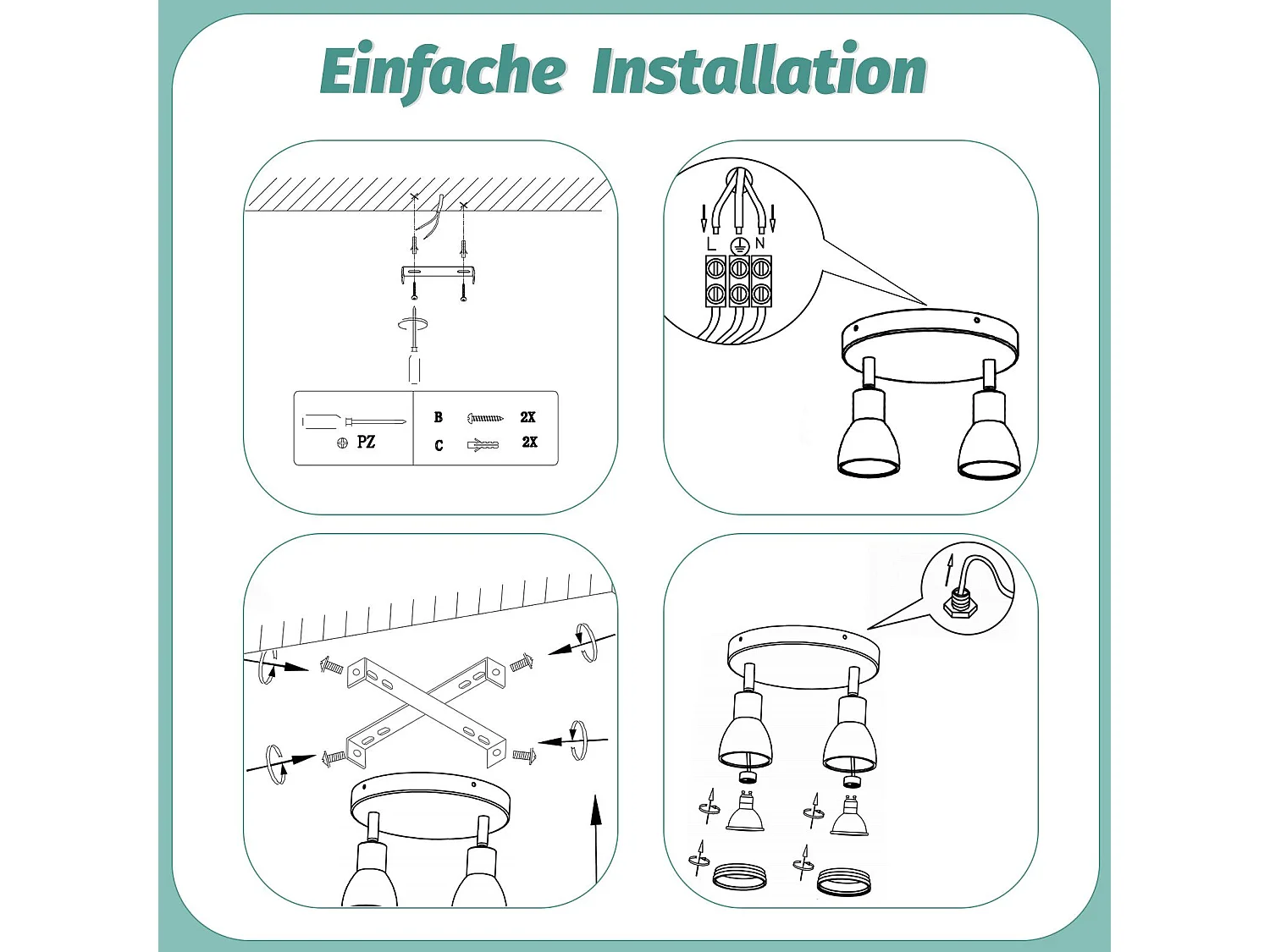 Einfache Installation

PZ

B 2X

C 2X

L N