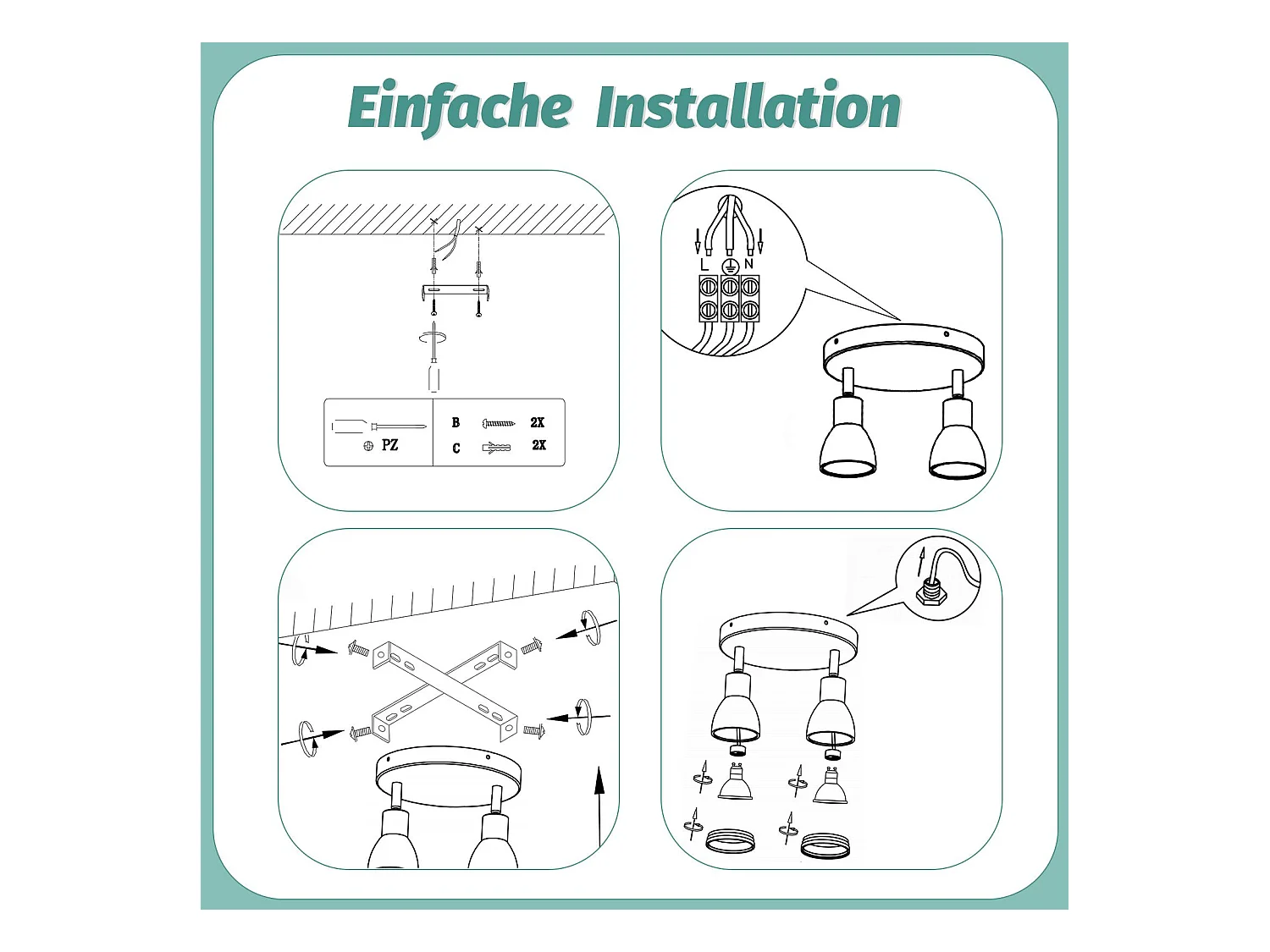 Einfache Installation

PZ
B 2X
C 2X

L N