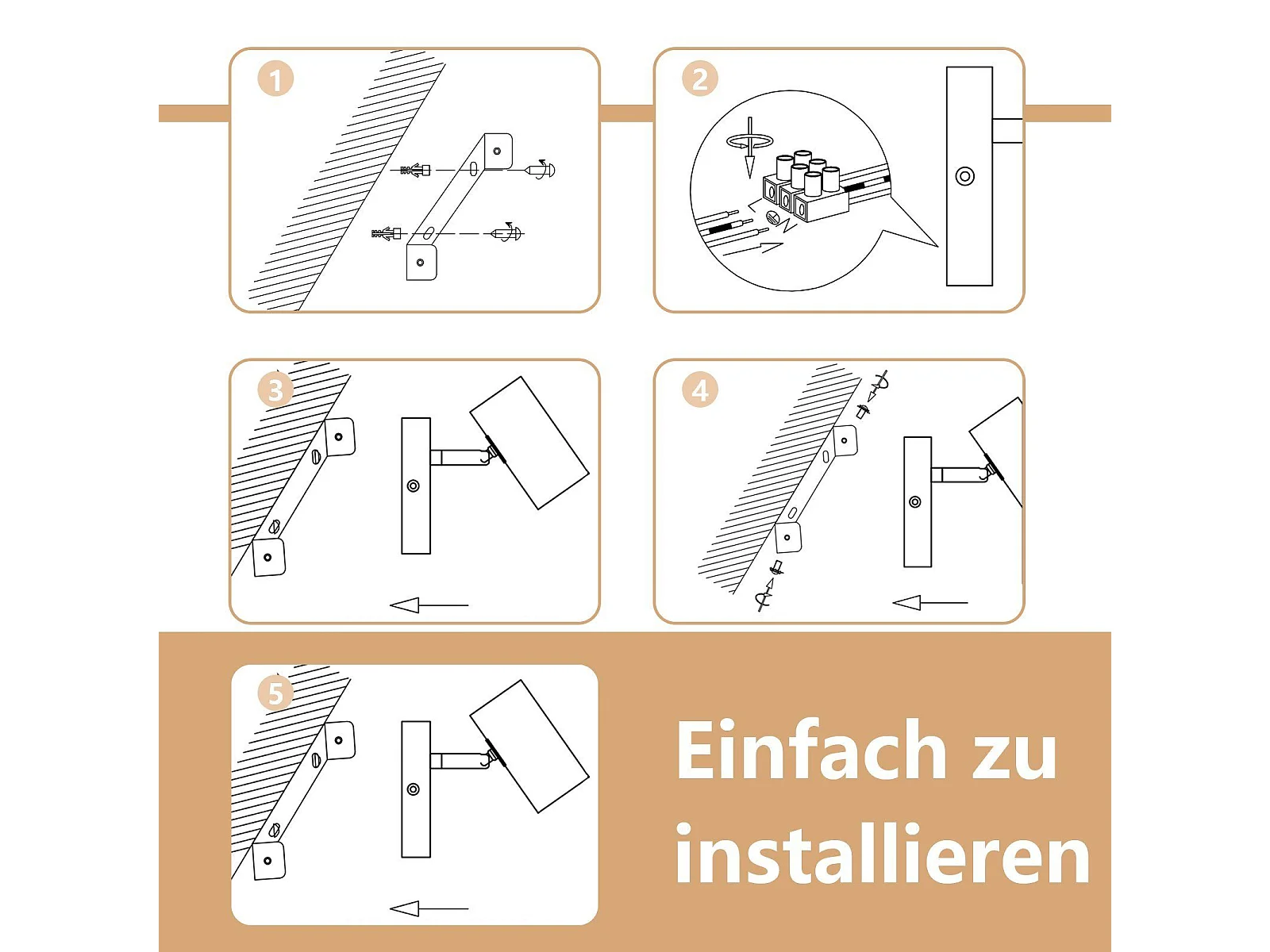 1

2

3

4

5

Einfach zu installieren