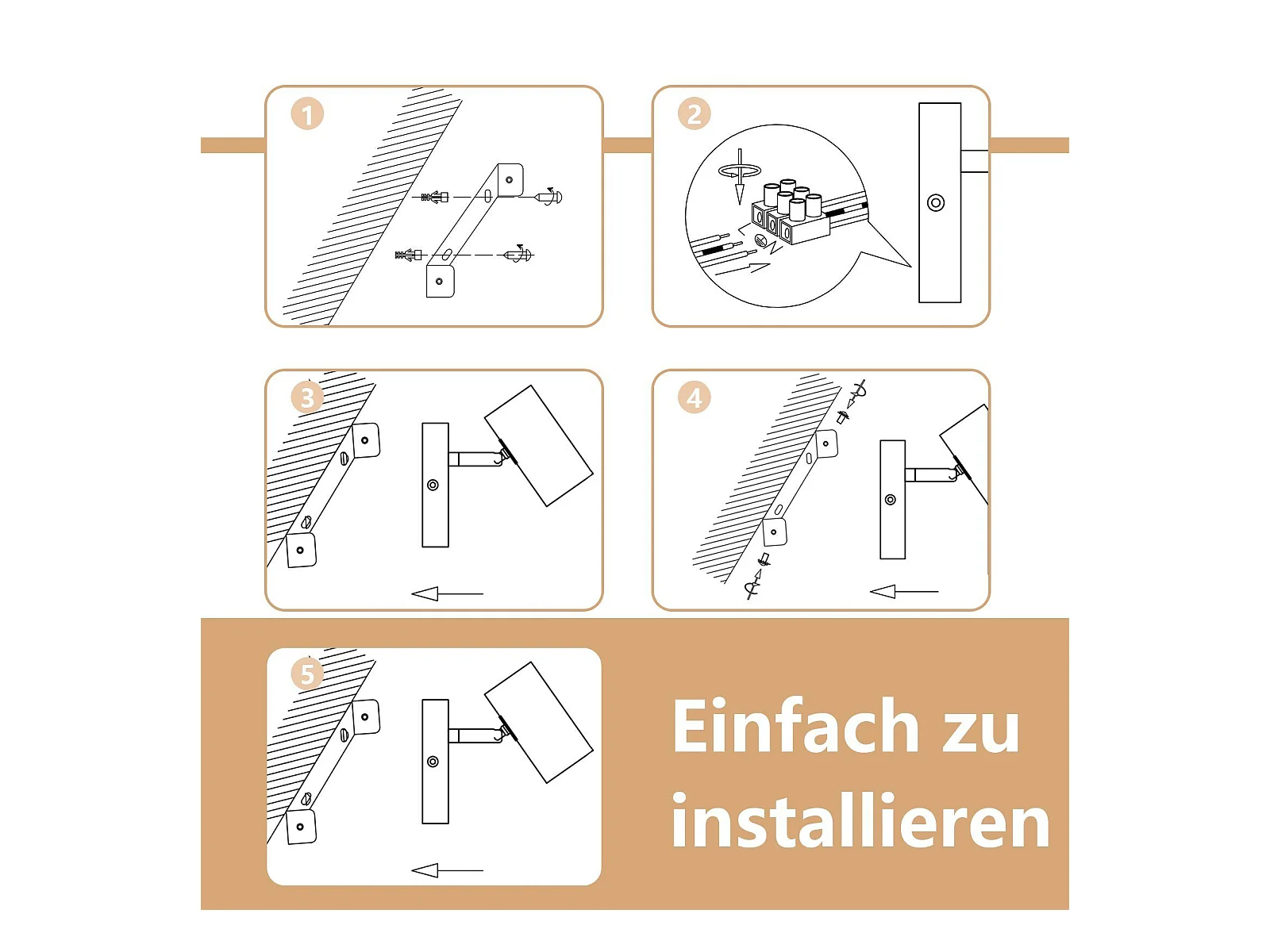 1

2

3

4

5

Einfach zu installieren