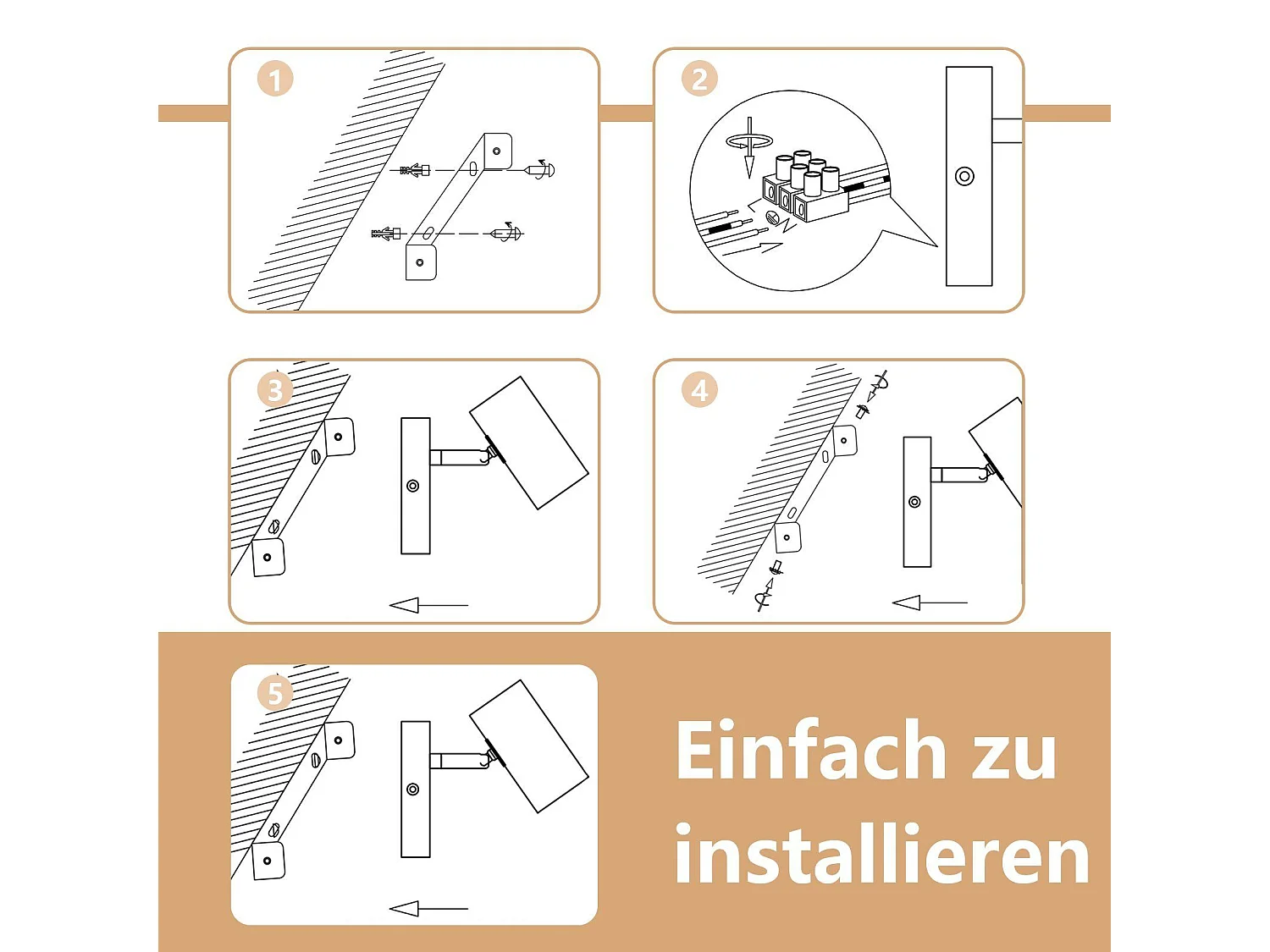 1

2

3

4

5

Einfach zu installieren