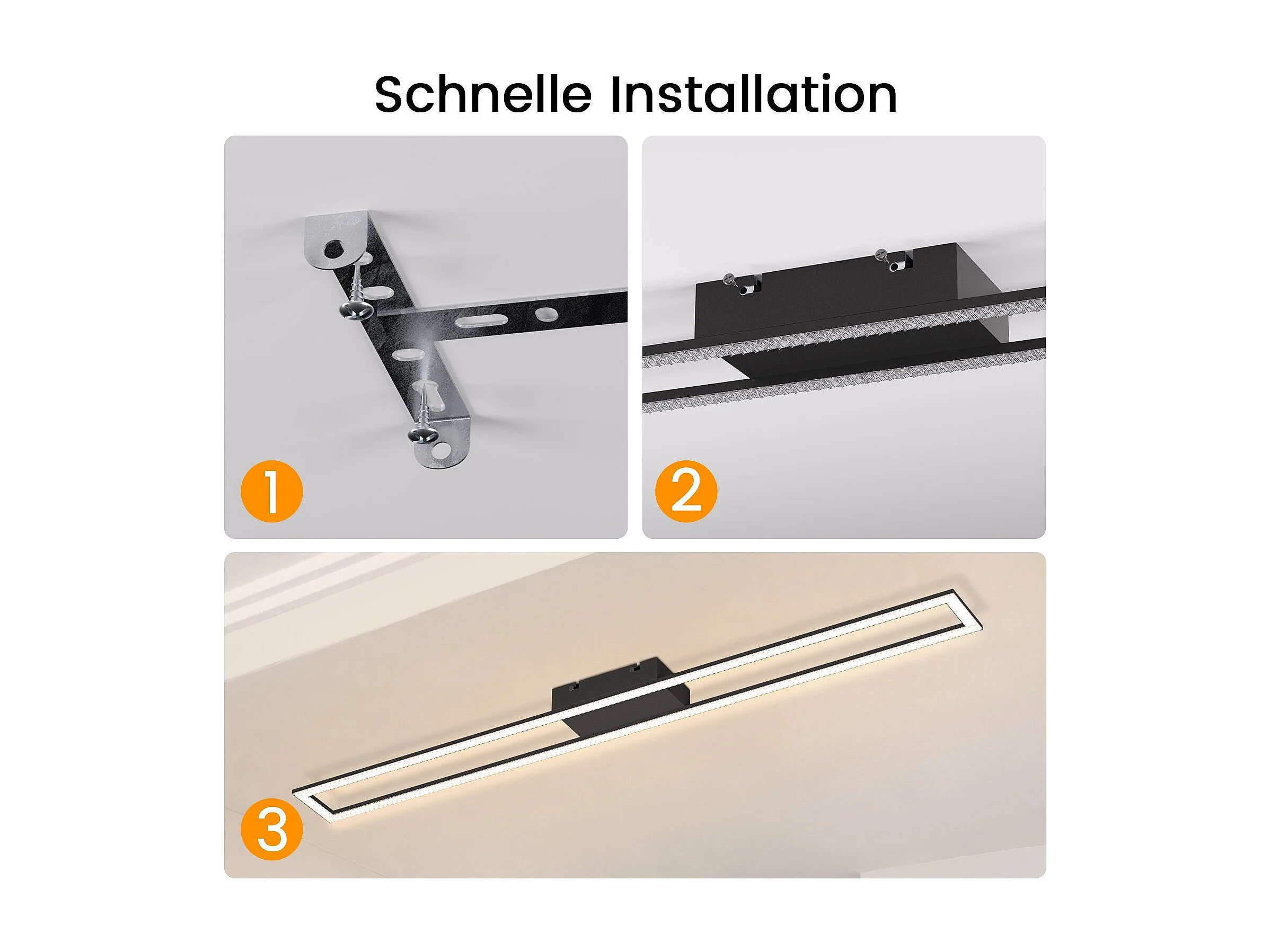 Schnelle Installation

1

2

3