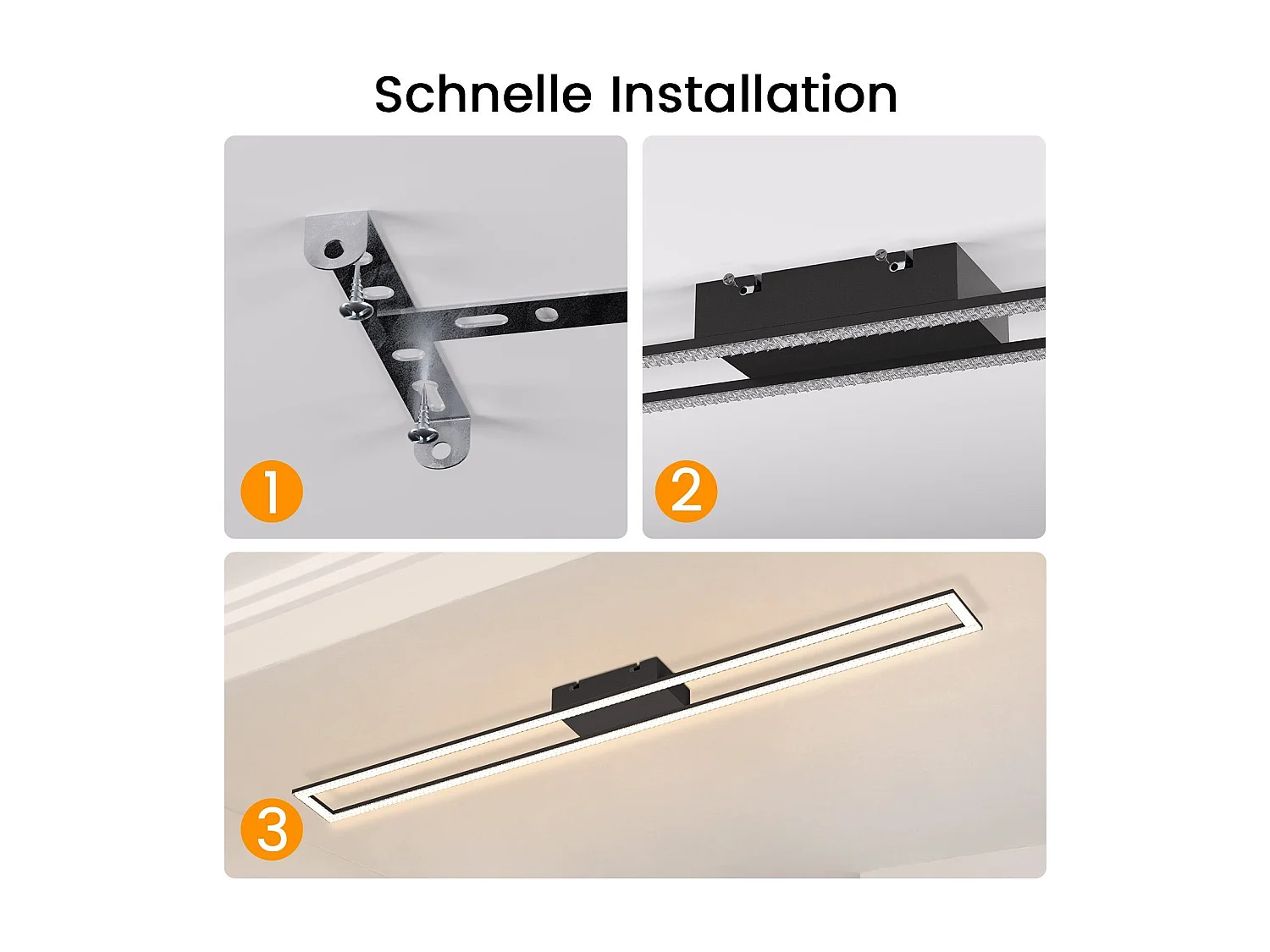 Schnelle Installation

1

2

3