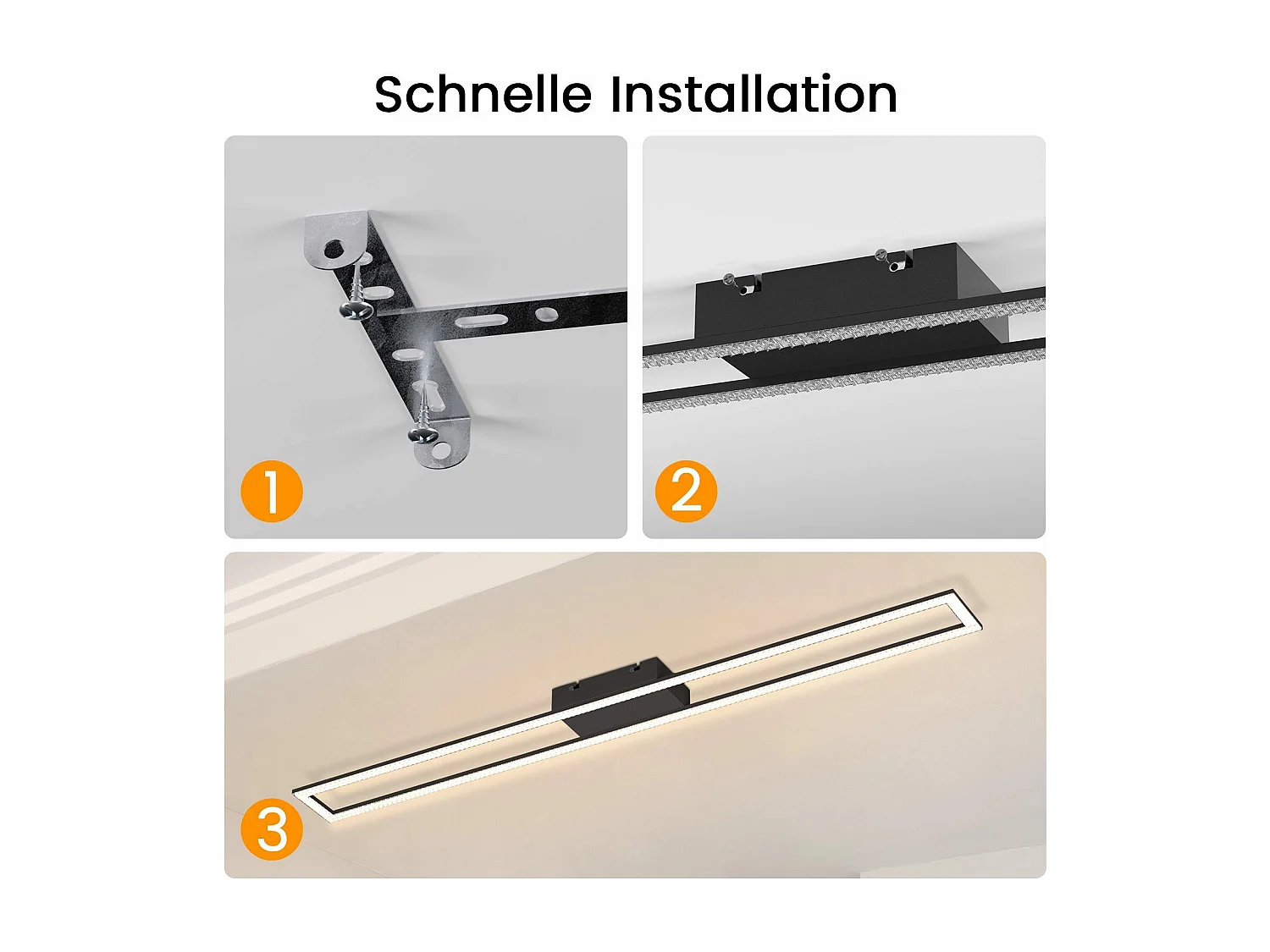 Schnelle Installation

1

2

3