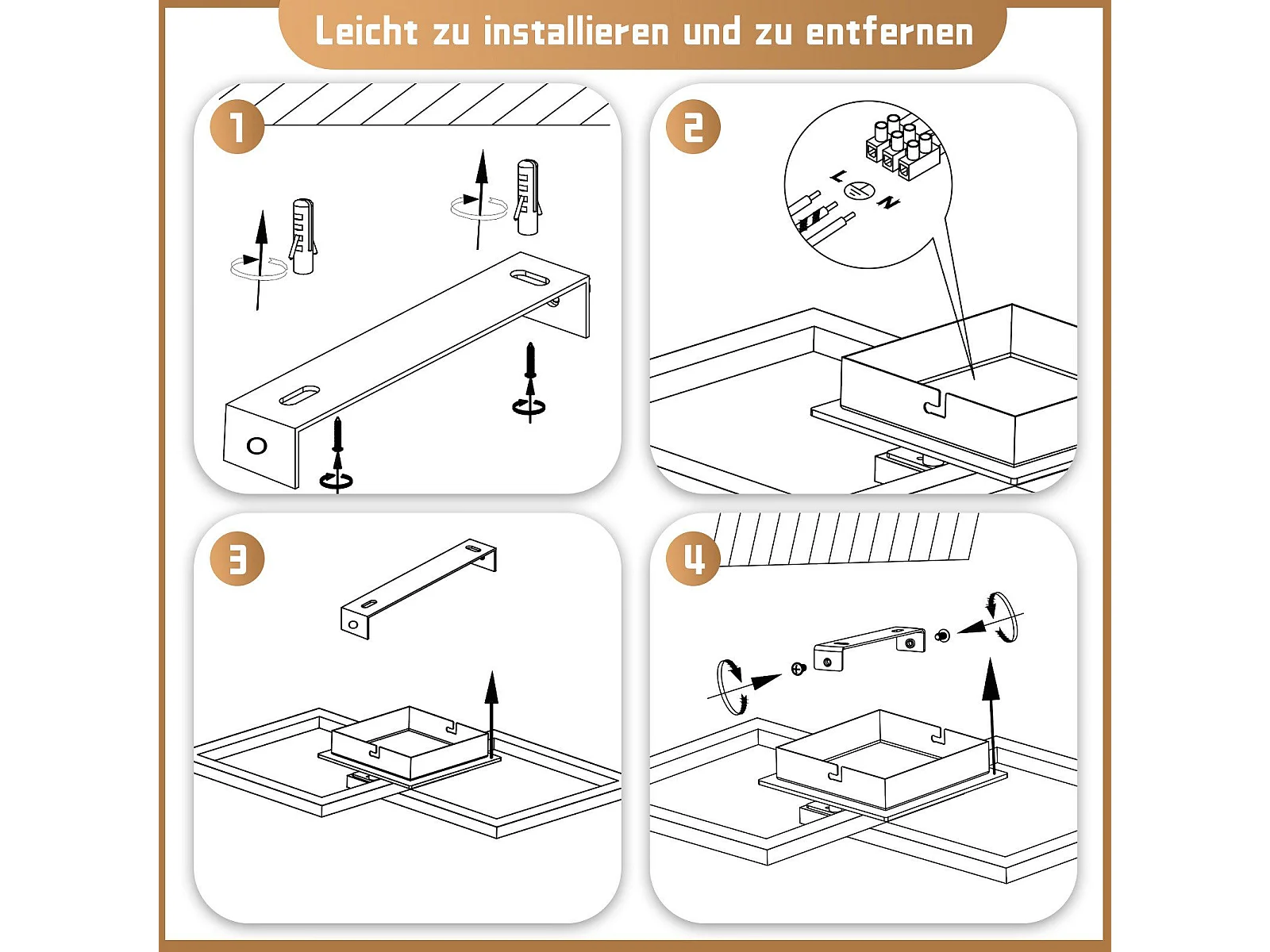 Leicht zu installieren und zu entfernen

1

2

L N

3

4