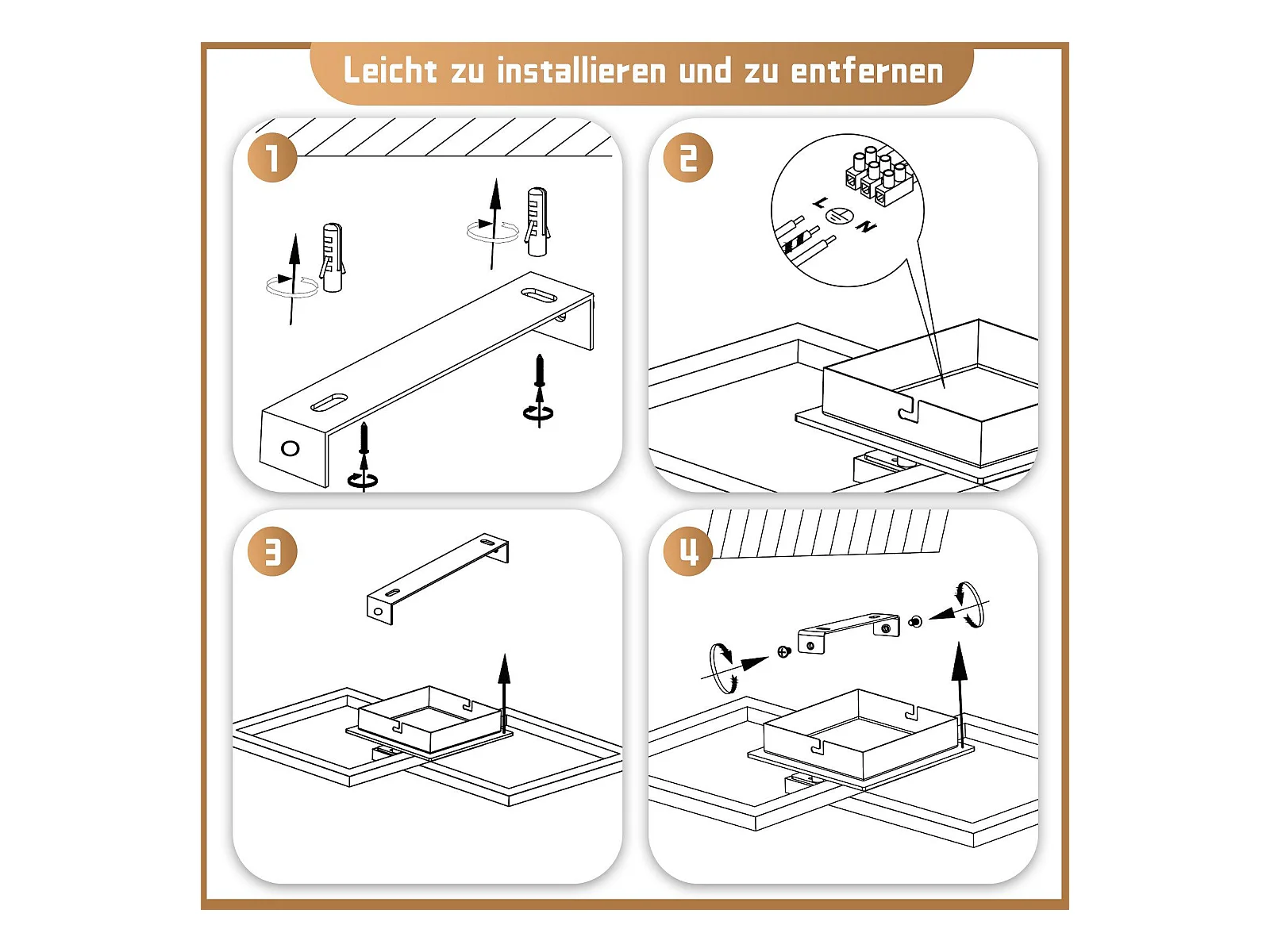 Leicht zu installieren und zu entfernen

1

2

L N

3

4