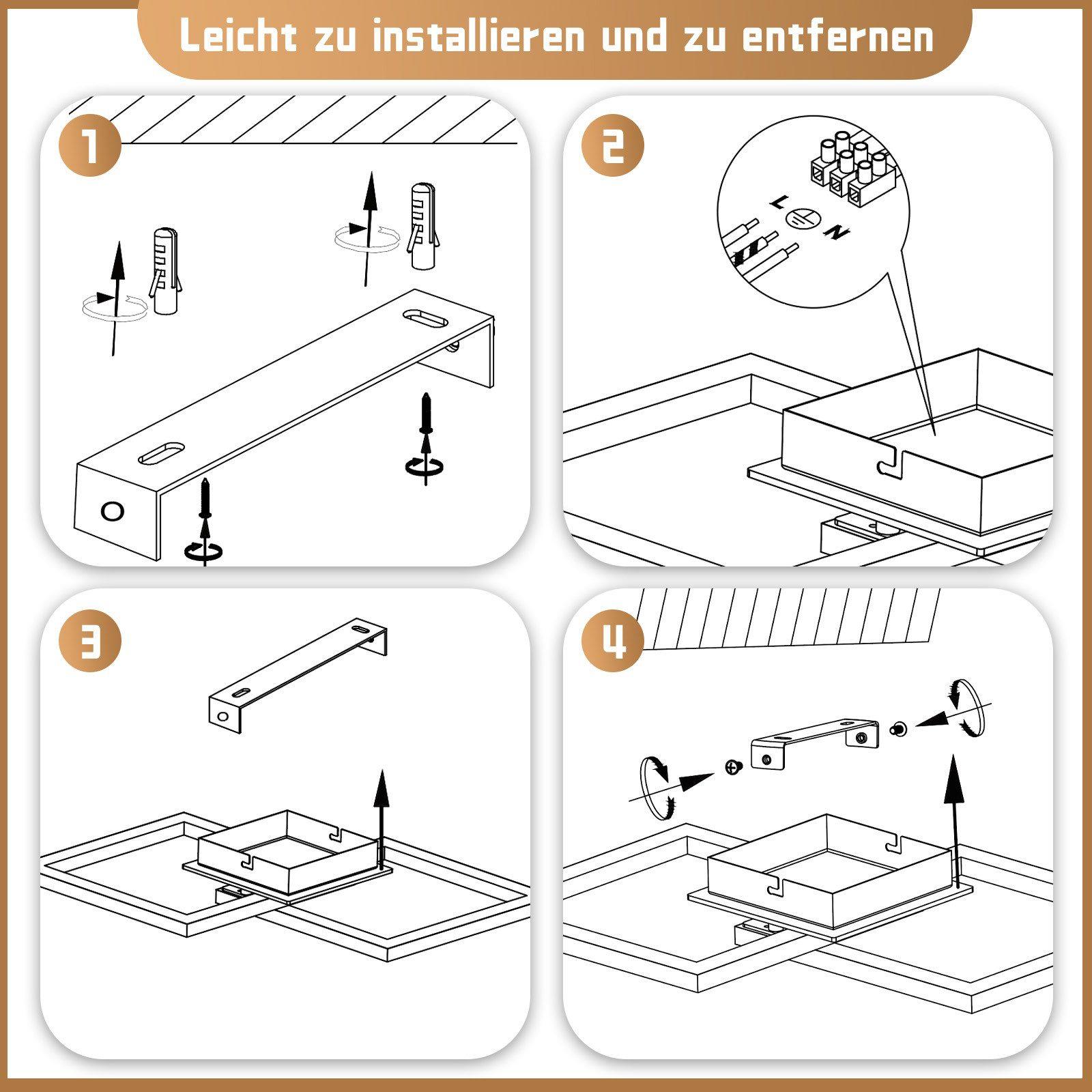 Leicht zu installieren und zu entfernen

1

2

L

N

3

4